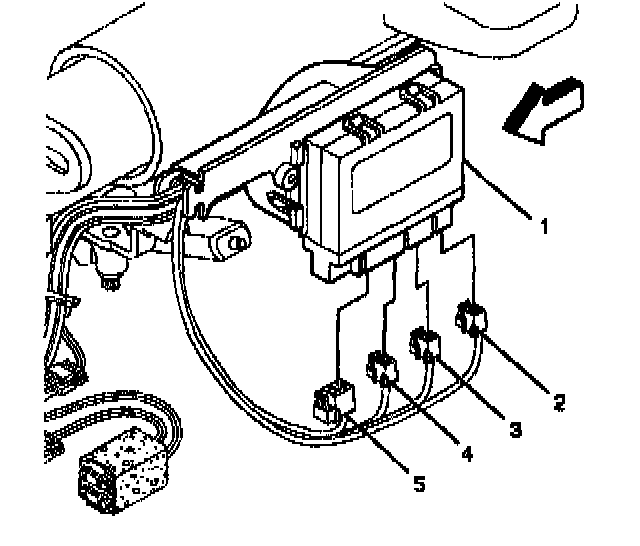 1
2
3
4
5