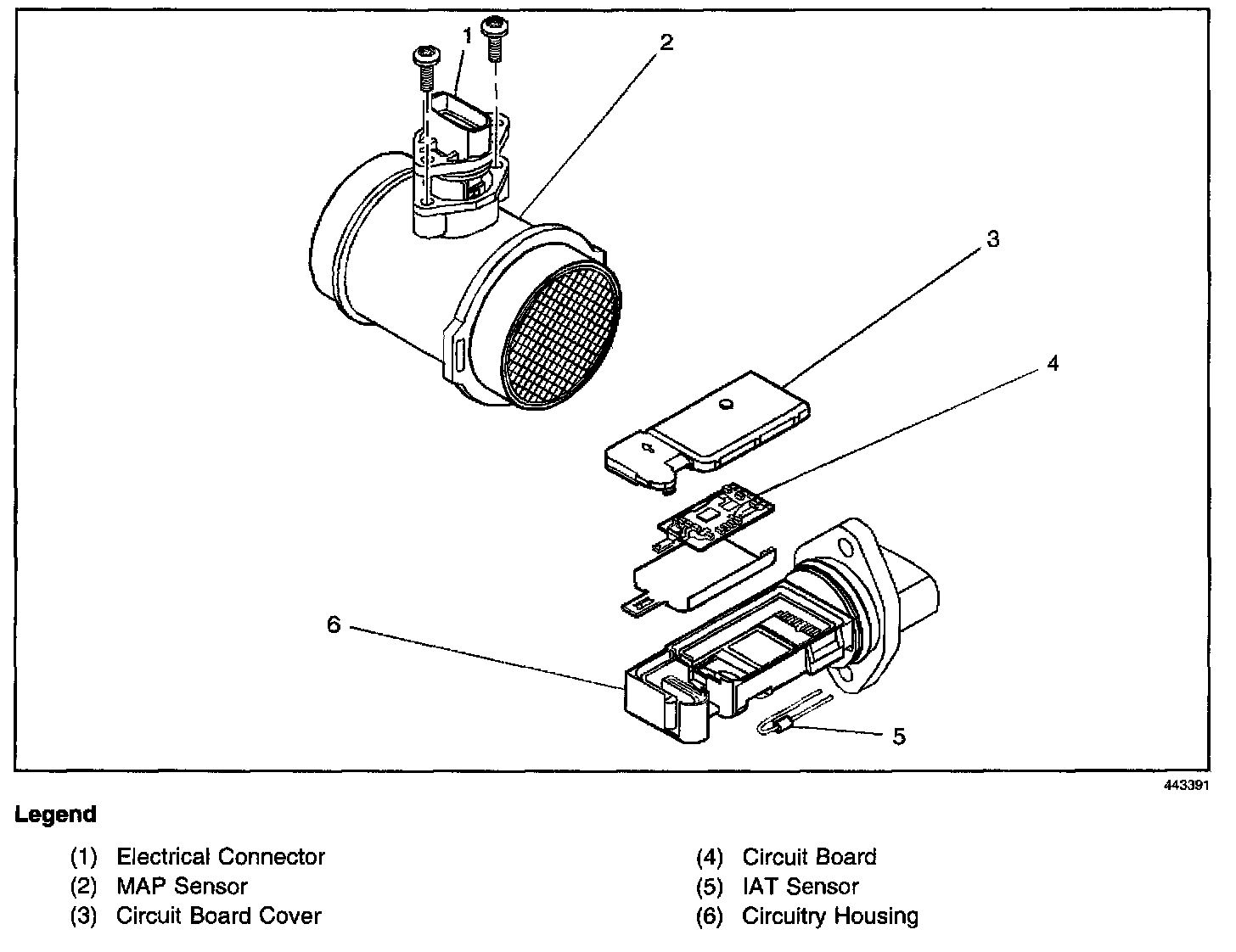 1
2
3
4
6
5

443391

Legend

(1) Electrical Connector
(2) MAP Sensor
(3) Circuit Board Cover

(4) Circuit Board
(5) IAT Sensor
(6) Circuitry Housing