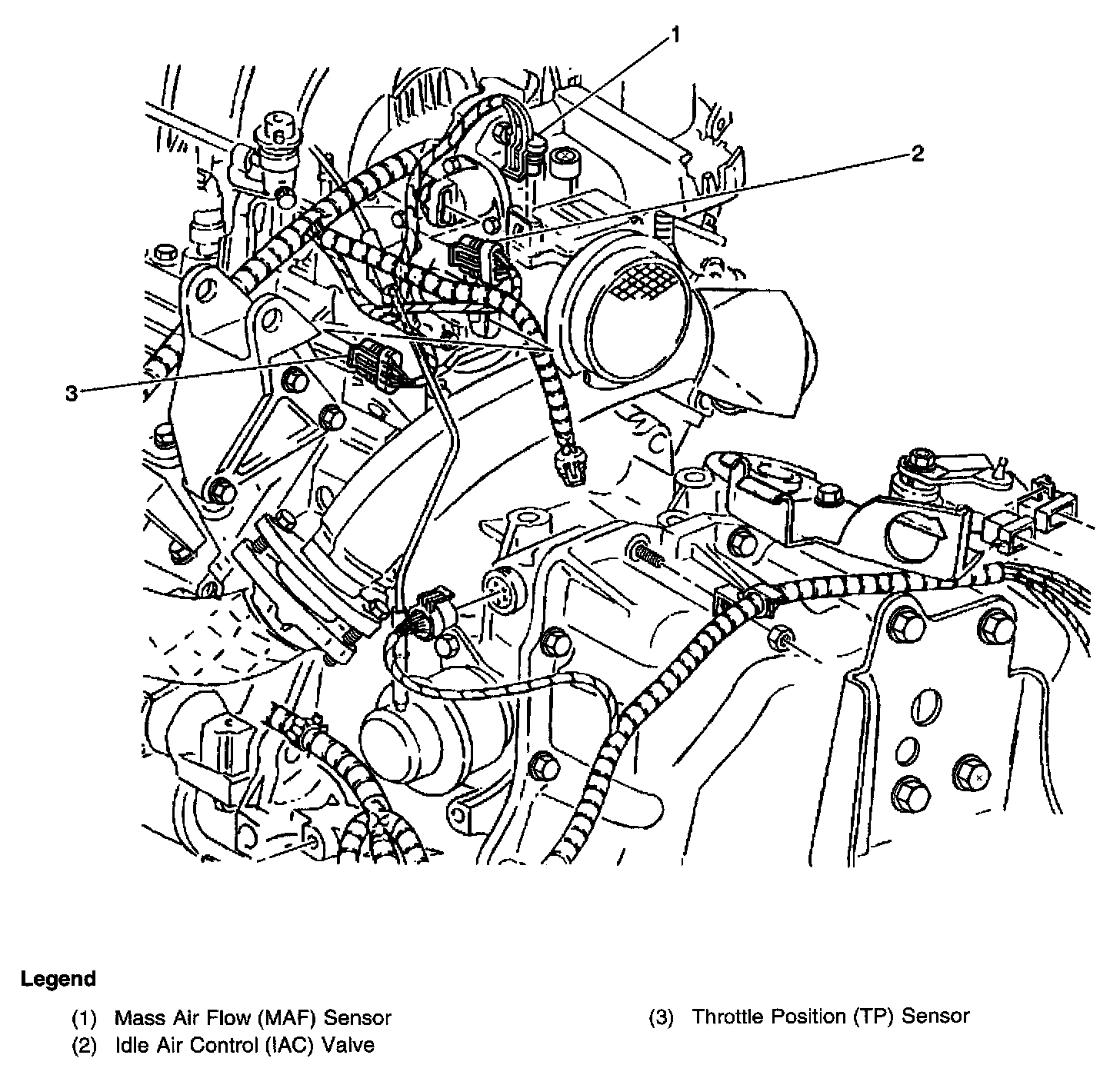 1

2

3

Legend

(1) Mass Air Flow (MAF) Sensor
(2) Idle Air Control (IAC) Valve

(3) Throttle Position (TP) Sensor