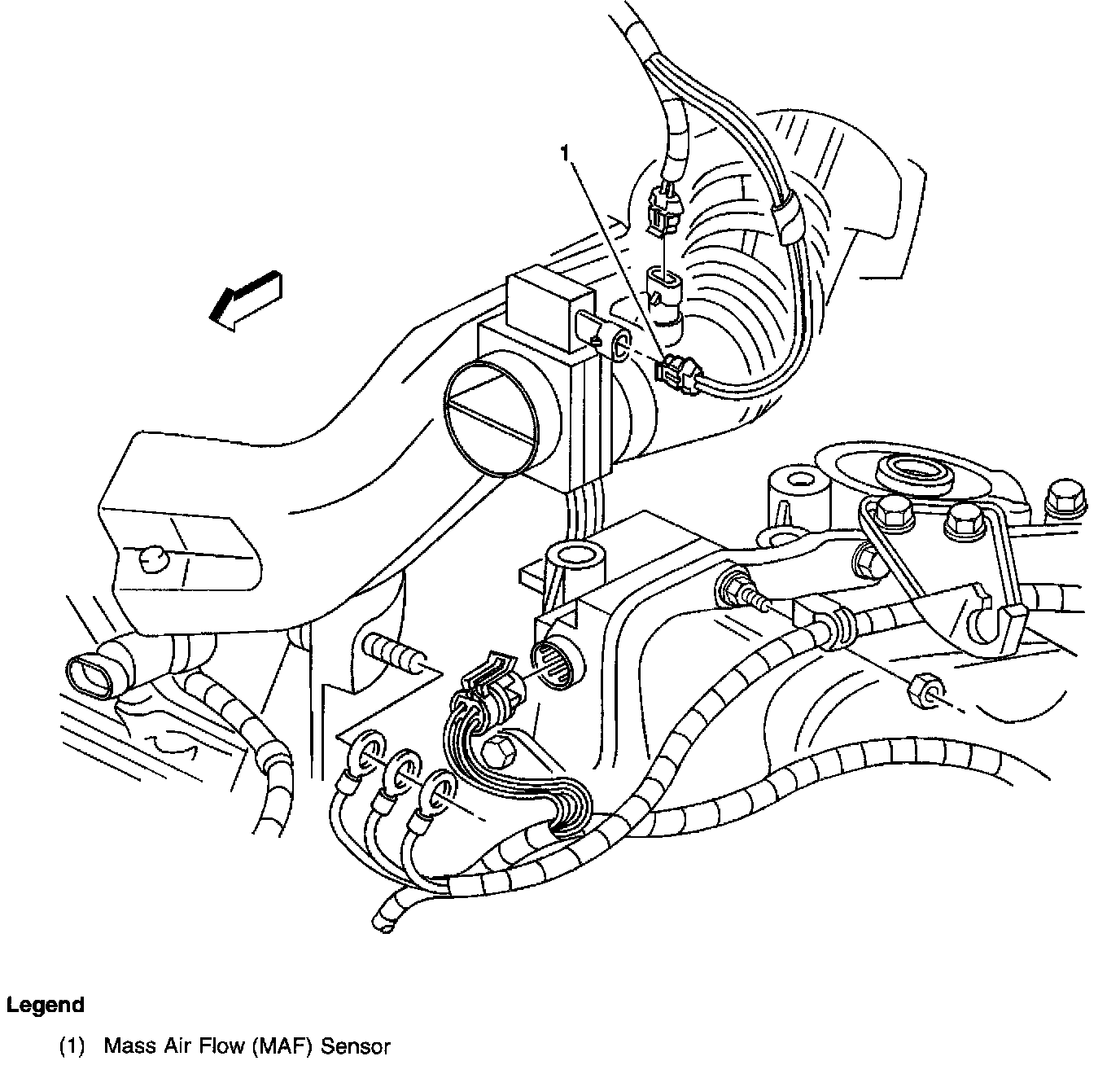 1

Legend

(1) Mass Air Flow (MAF) Sensor