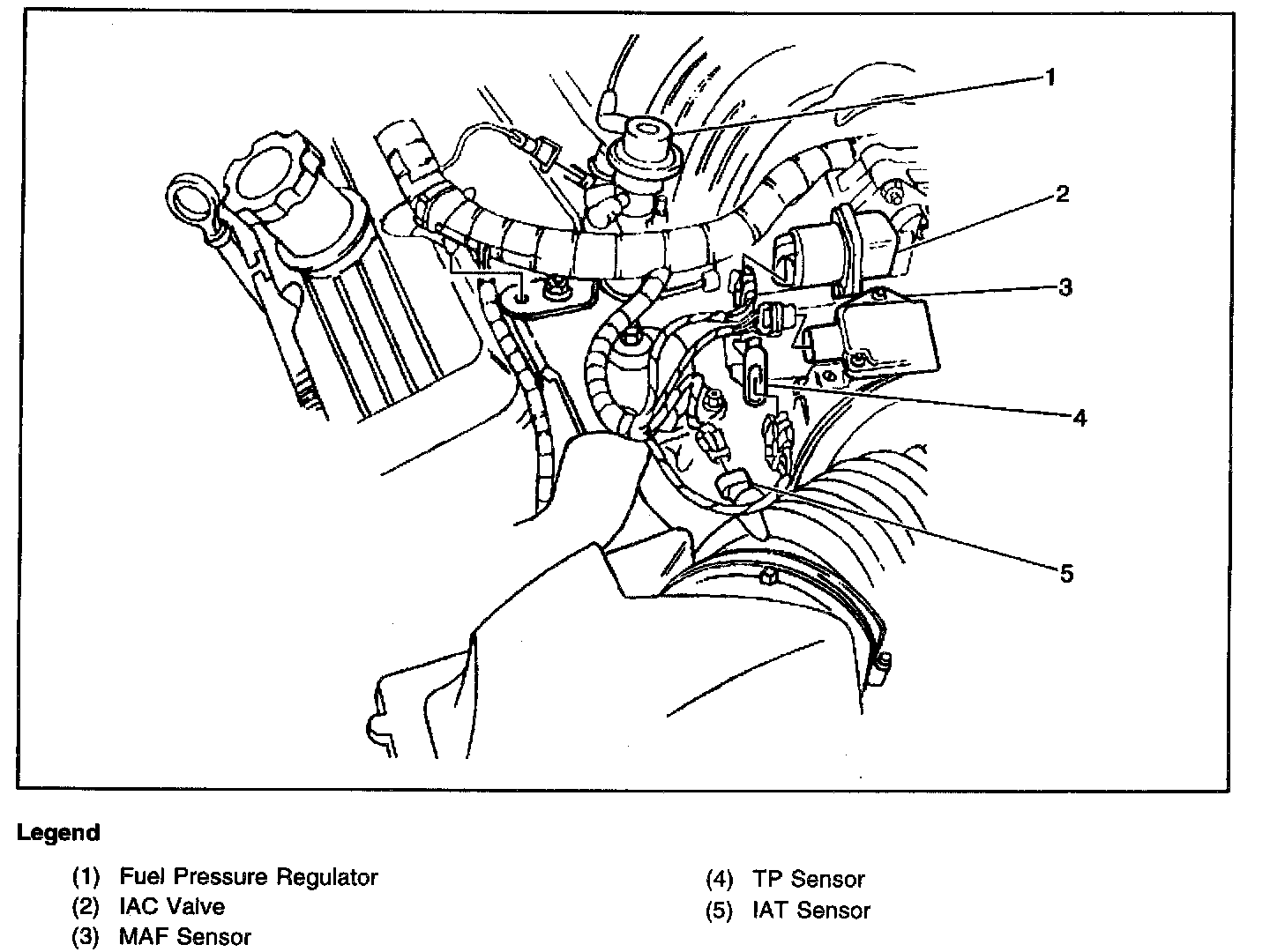 1
2
3
4
5

Legend

(1) Fuel Pressure Regulator
(2) IAC Valve
(3) MAF Sensor

(4) TP Sensor
(5) IAT Sensor