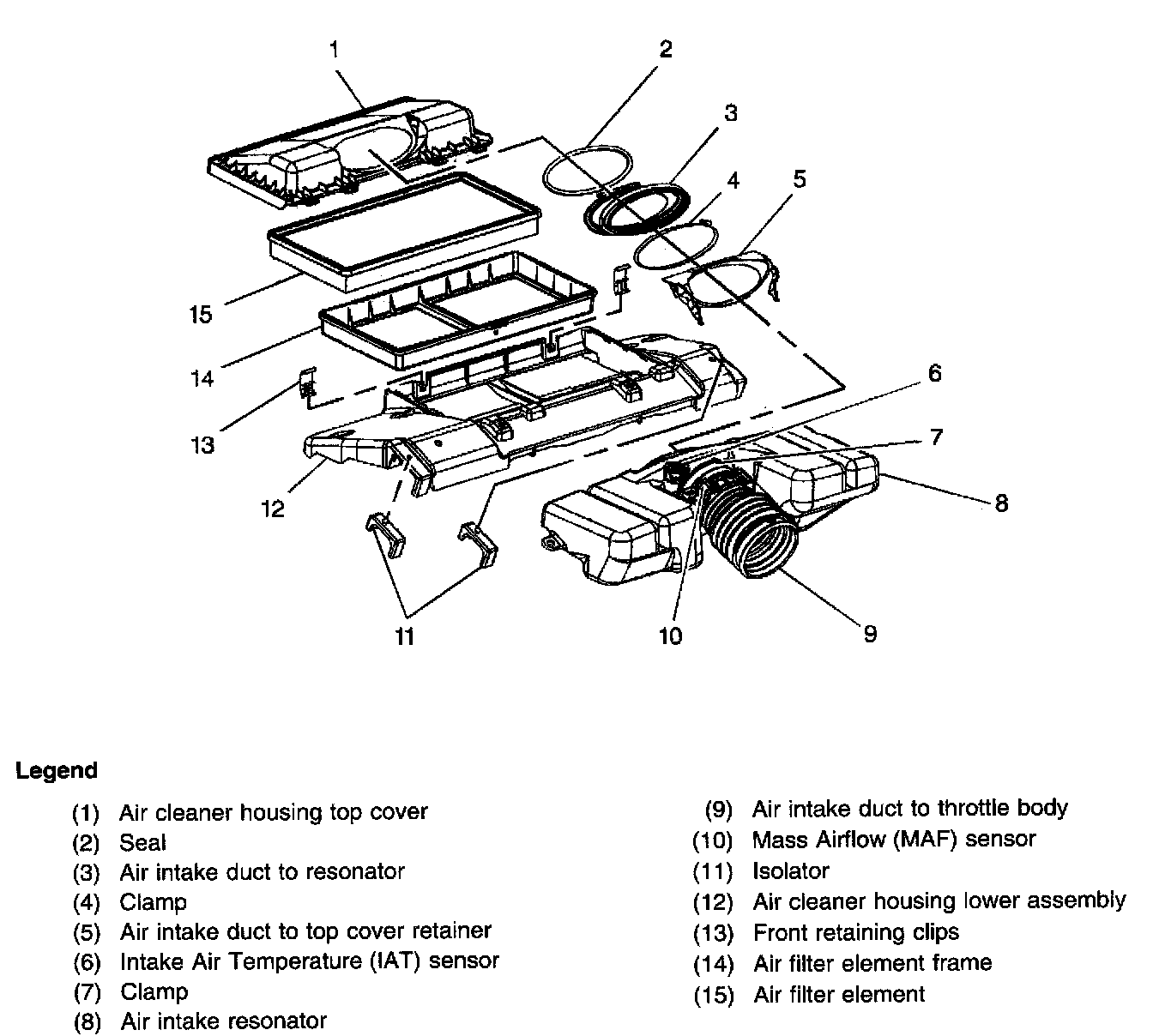 1
2
3
4
5
15
14
13
12
6
7
8
11
10
9

Legend

(1) Air cleaner housing top cover
(2) Seal
(3) Air intake duct to resonator
(4) Clamp
(5) Air intake duct to top cover retainer
(6) Intake Air Temperature (IAT) sensor
(7) Clamp
(8) Air intake resonator

(9) Air intake duct to throttle body
(10) Mass Airflow (MAF) sensor
(11) Isolator
(12) Air cleaner housing lower assembly
(13) Front retaining clips
(14) Air filter element frame
(15) Air filter element