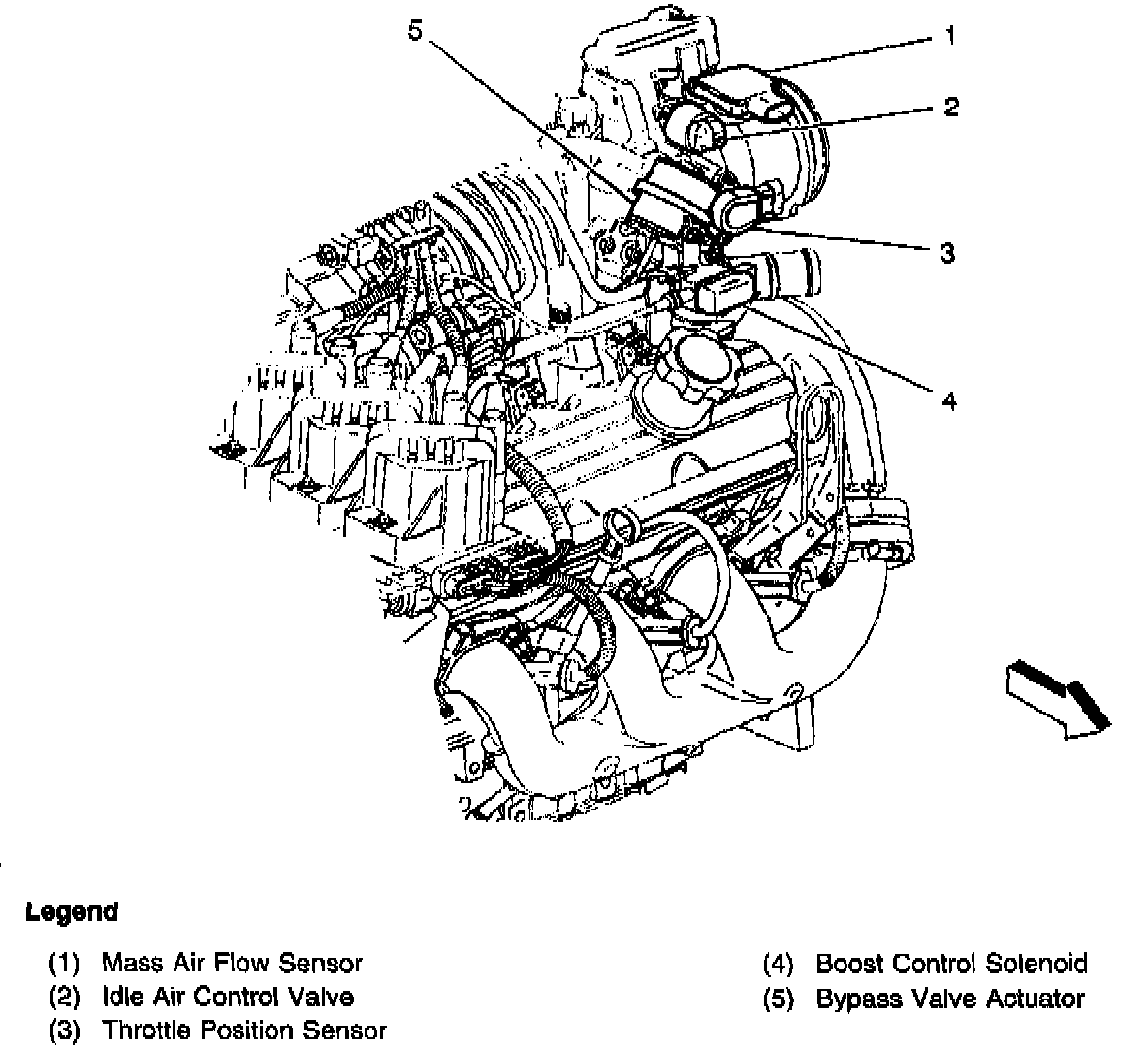 5

1

2

3

4

Legend

(1) Mass Air Flow Sensor
(2) Idle Air Control Valve
(3) Throttle Position Sensor

(4) Boost Control Solenoid
(5) Bypass Valve Actuator