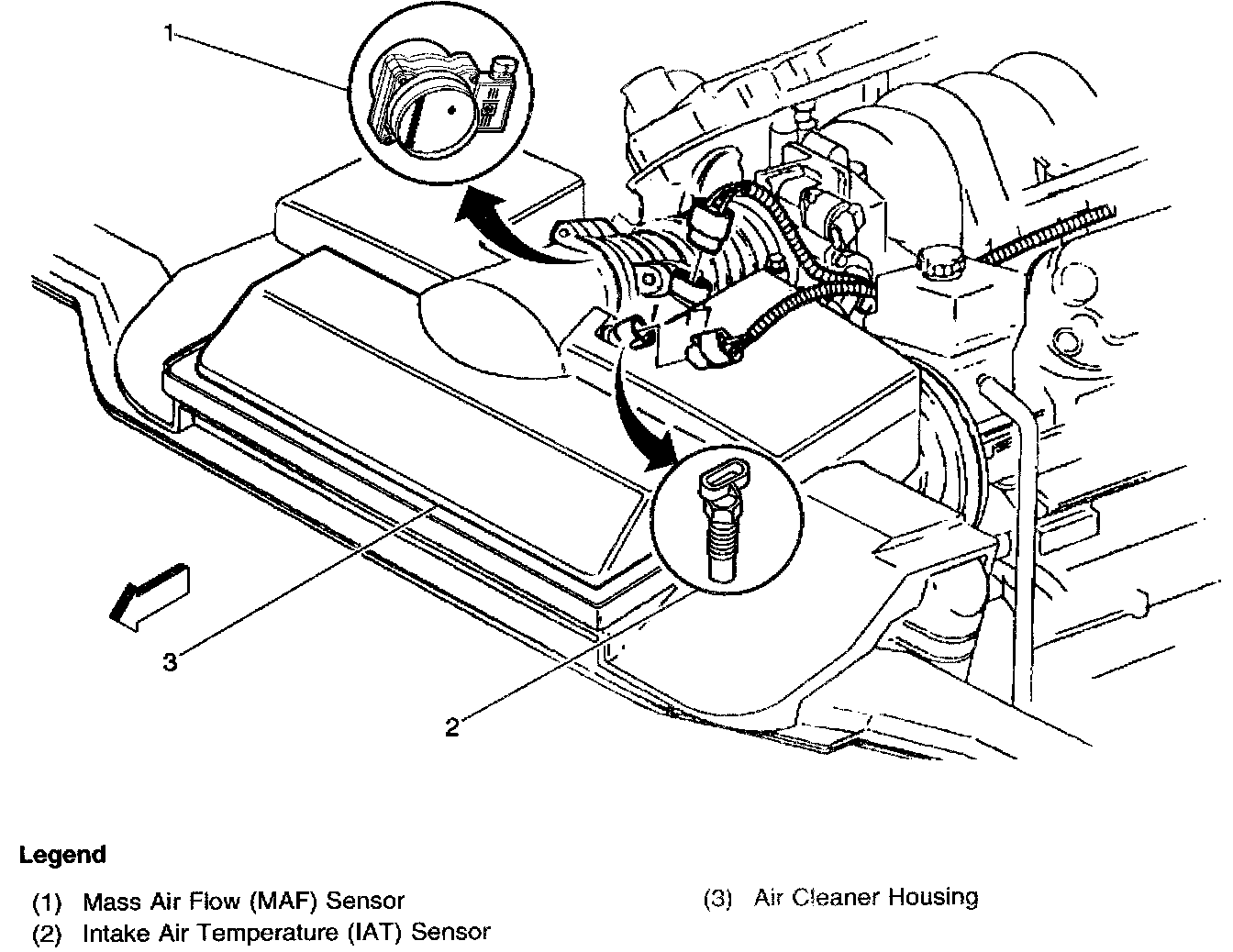 1

3

2

Legend

(1) Mass Air Flow (MAF) Sensor
(2) Intake Air Temperature (IAT) Sensor
(3) Air Cleaner Housing