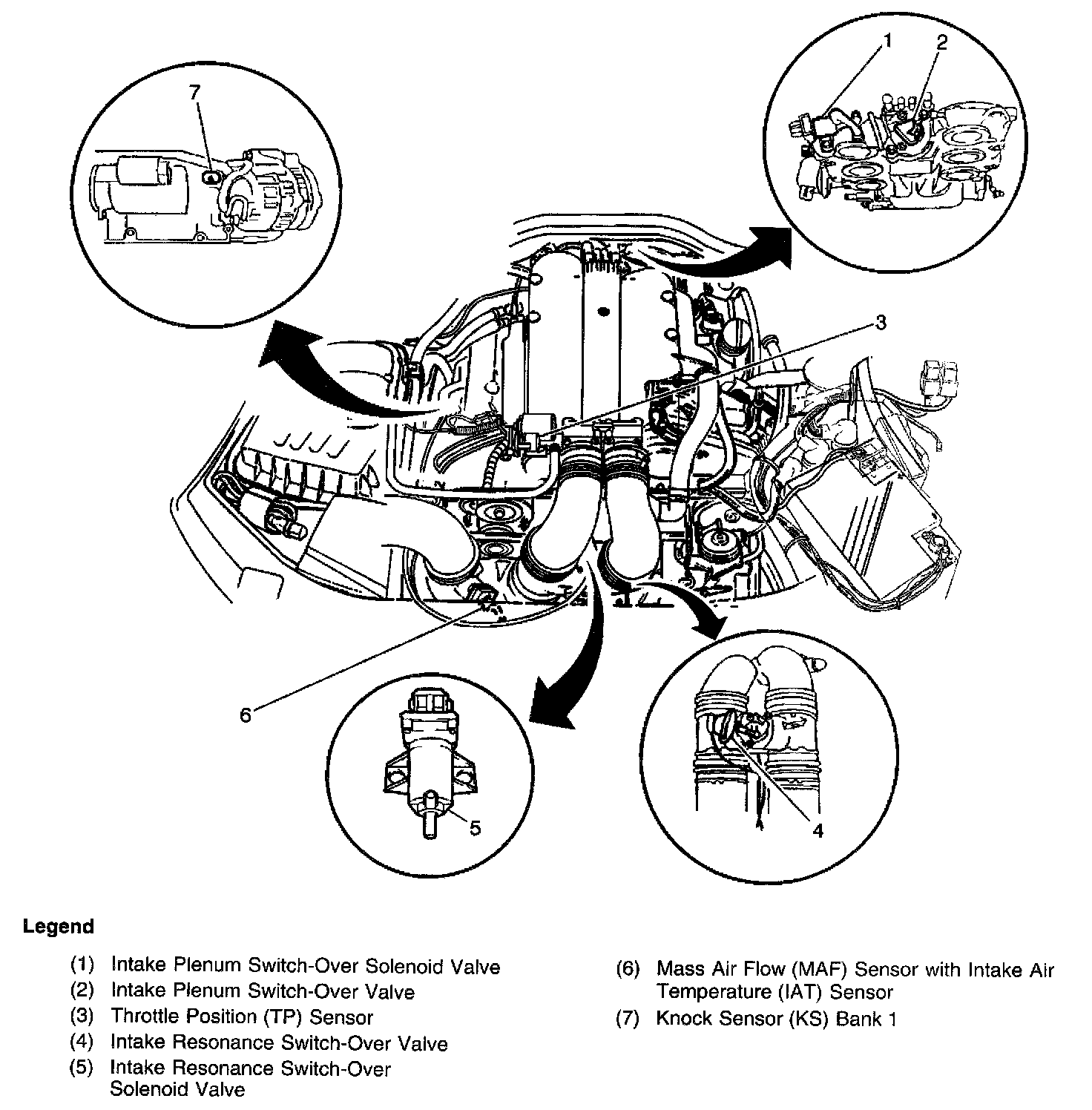 7

1

2

3

6

5

4

Legend

(1) Intake Plenum Switch-Over Solenoid Valve
(2) Intake Plenum Switch-Over Valve
(3) Throttle Position (TP) Sensor
(4) Intake Resonance Switch-Over Valve
(5) Intake Resonance Switch-Over Solenoid Valve

(6) Mass Air Flow (MAF) Sensor with Intake Air Temperature (IAT) Sensor
(7) Knock Sensor (KS) Bank 1