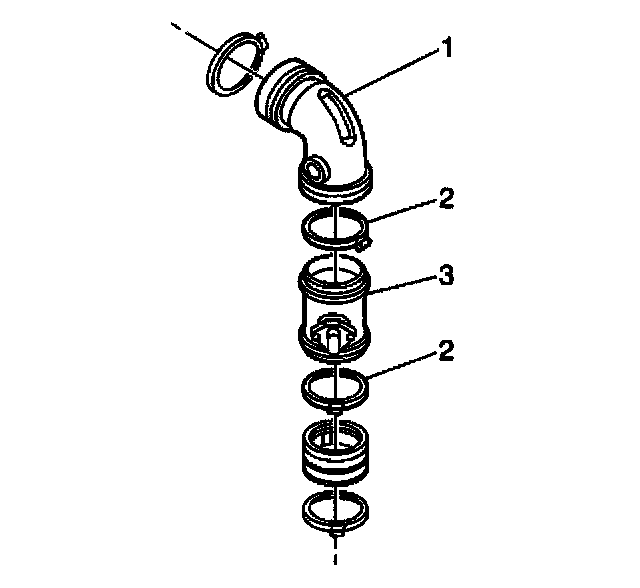 1
2
3
2