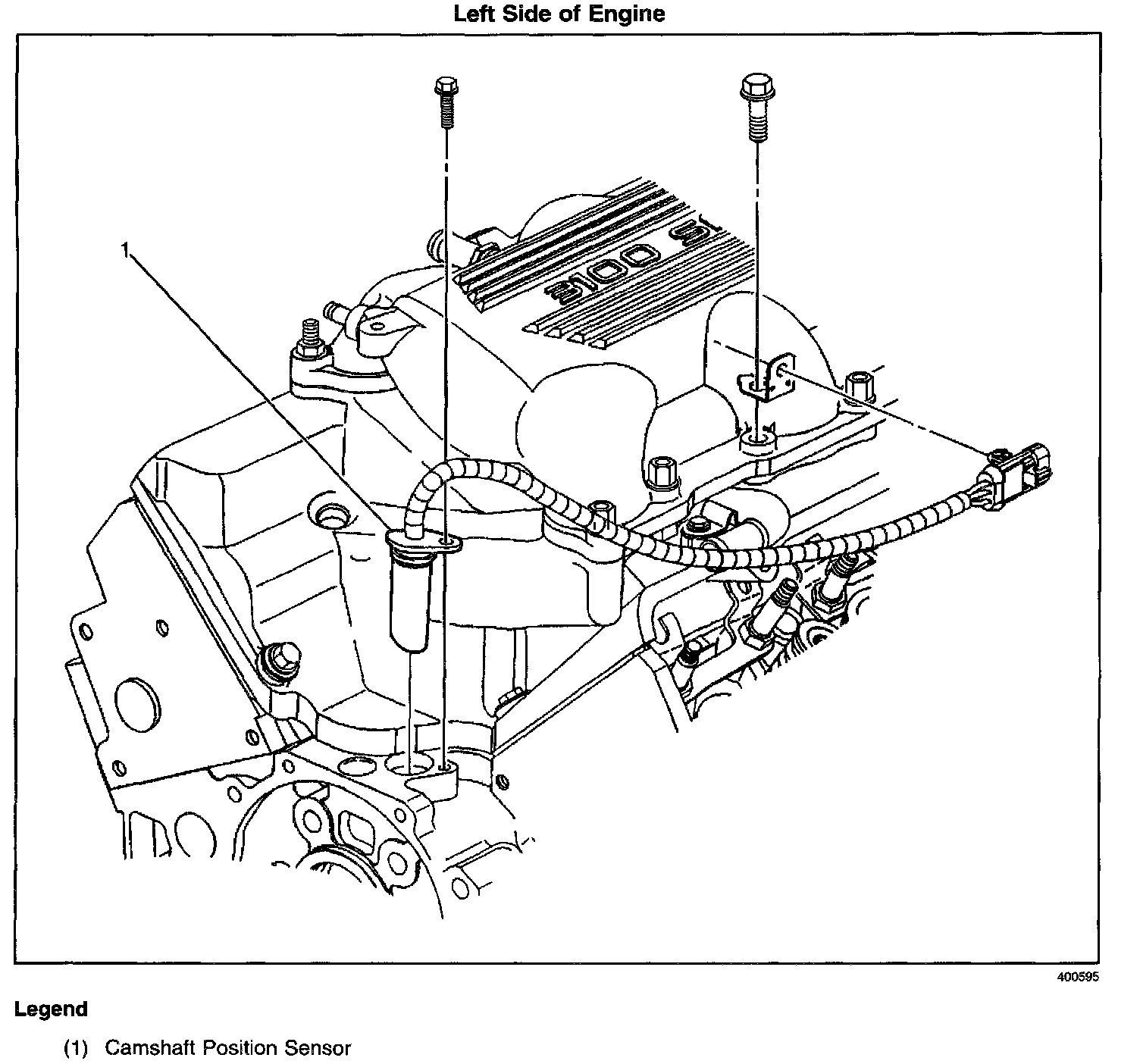 Left Side of Engine

1

3100 SFI

400595

Legend

(1) Camshaft Position Sensor