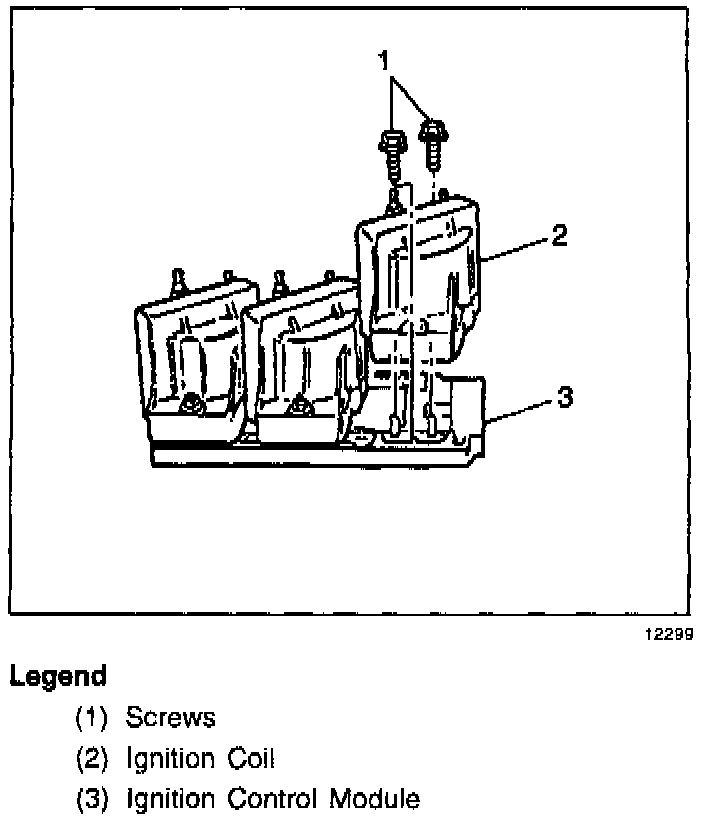 1

2

3

12299

Legend

(1) Screws

(2) Ignition Coil

(3) Ignition Control Module