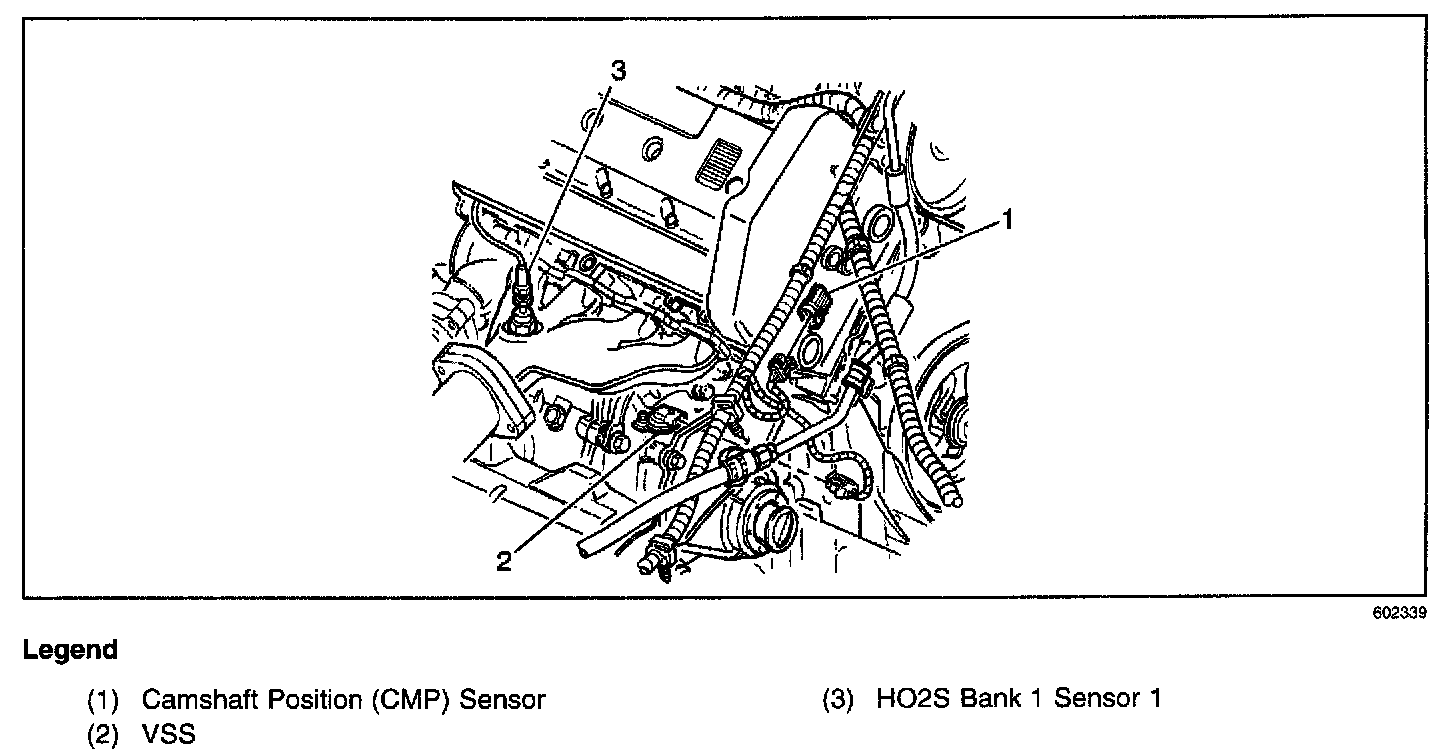 3

1

2

602339

Legend

(1) Camshaft Position (CMP) Sensor
(2) VSS

(3) HO2S Bank 1 Sensor 1