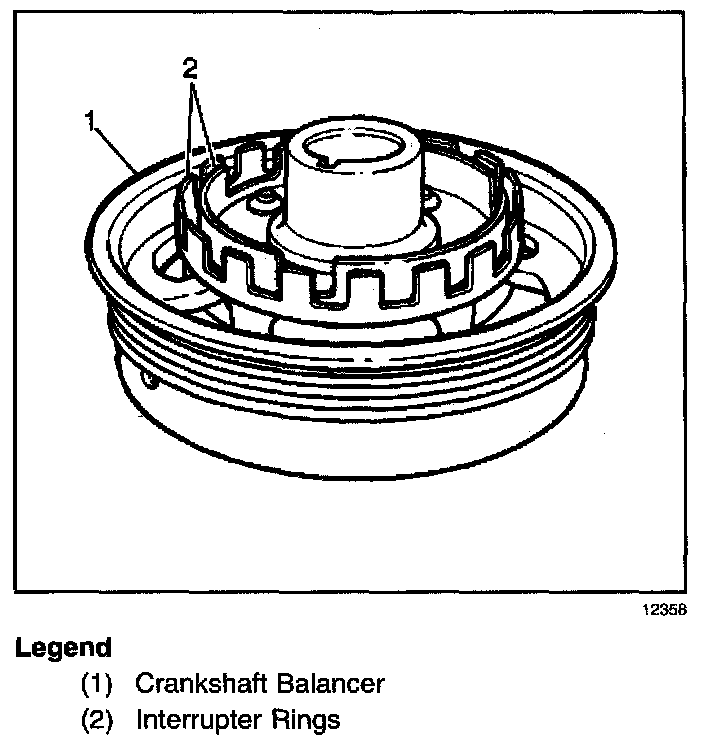 2
1

12358

Legend
(1) Crankshaft Balancer
(2) Interrupter Rings