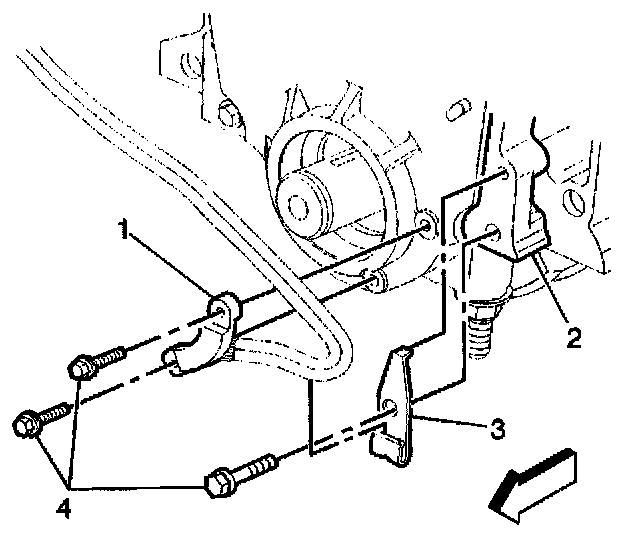 1
2
3
4