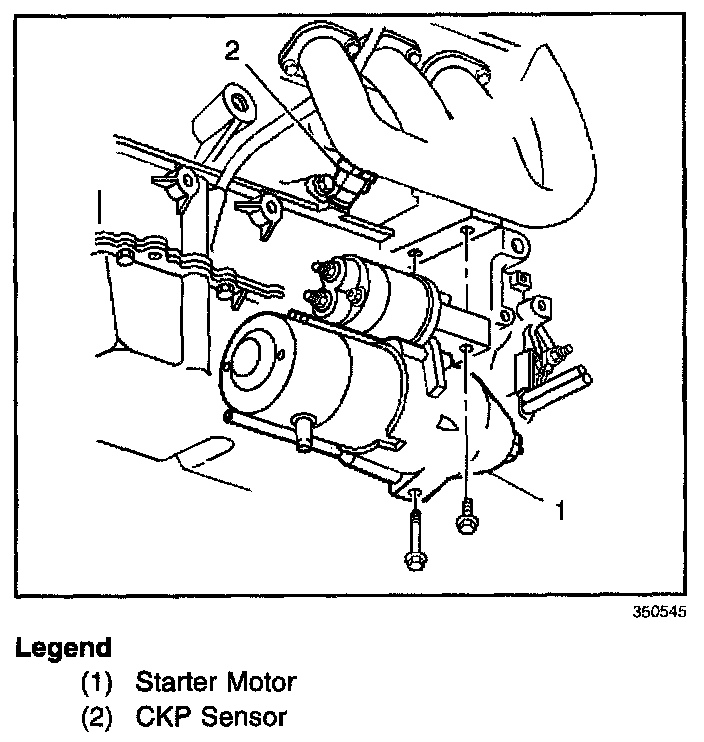 2

1

350545

Legend

(1) Starter Motor

(2) CKP Sensor