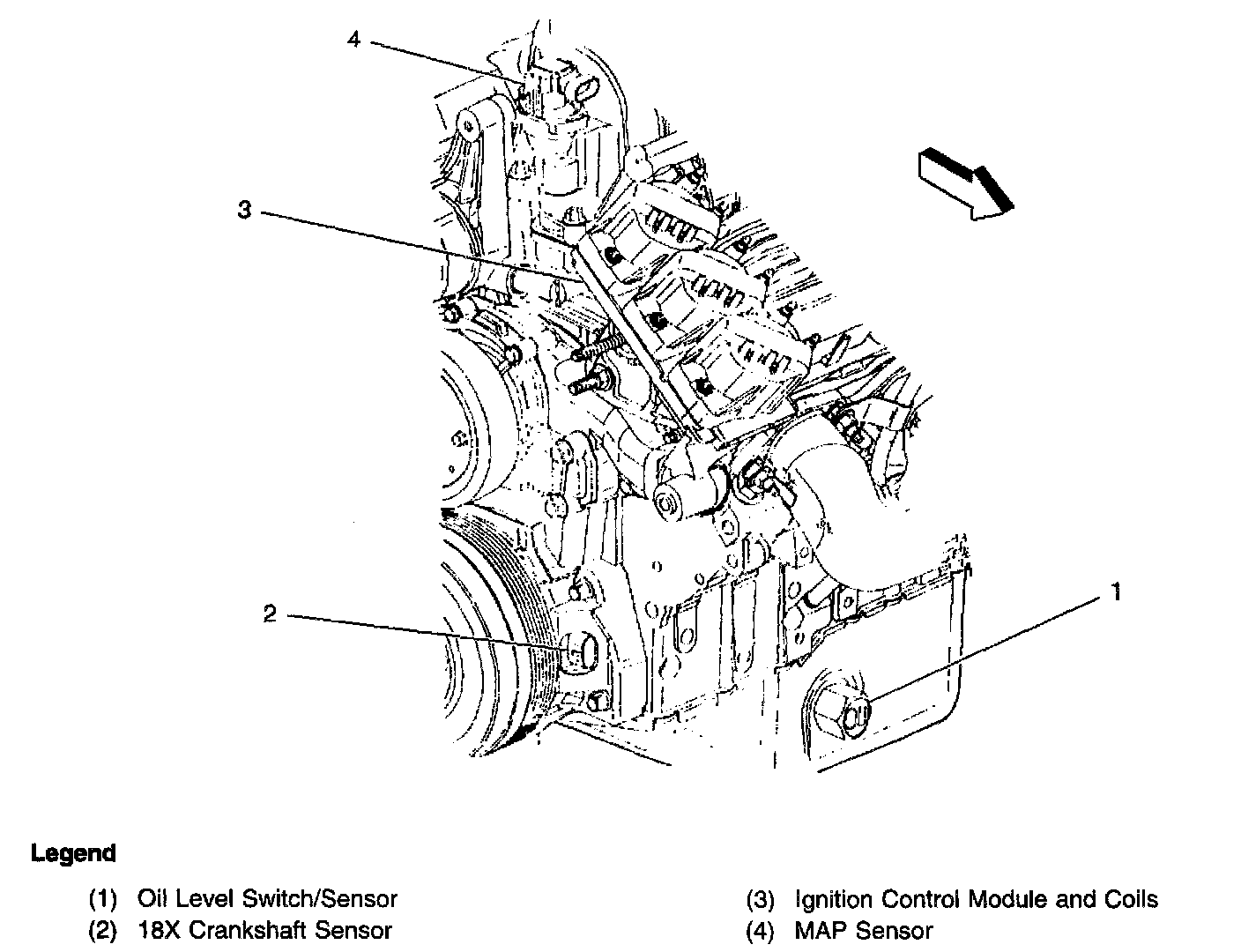 4

3

2

1

Legend

(1) Oil Level Switch/Sensor
(2) 18X Crankshaft Sensor

(3) Ignition Control Module and Coils
(4) MAP Sensor