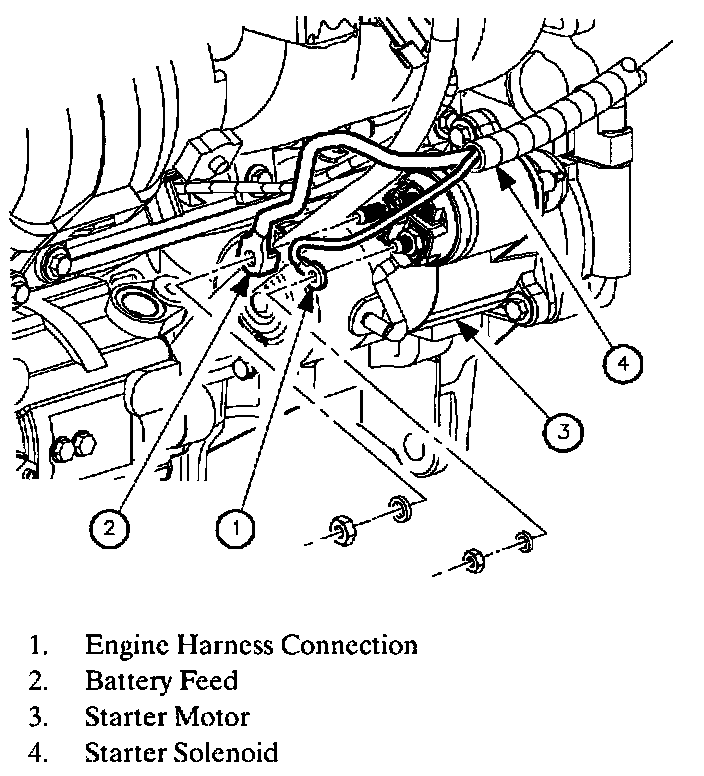 4

3

2

1

1. Engine Harness Connection
2. Battery Feed
3. Starter Motor
4. Starter Solenoid