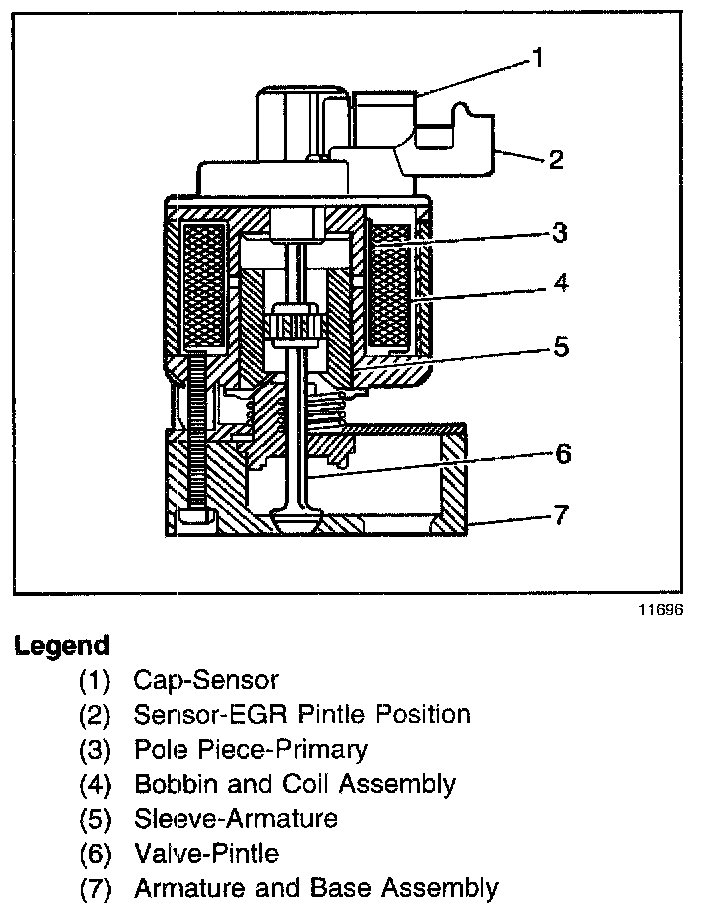 1
2
3
4
5
6
7

11696

Legend

(1) Cap-Sensor
(2) Sensor-EGR Pintle Position
(3) Pole Piece-Primary
(4) Bobbin and Coil Assembly
(5) Sleeve-Armature
(6) Valve-Pintle
(7) Armature and Base Assembly