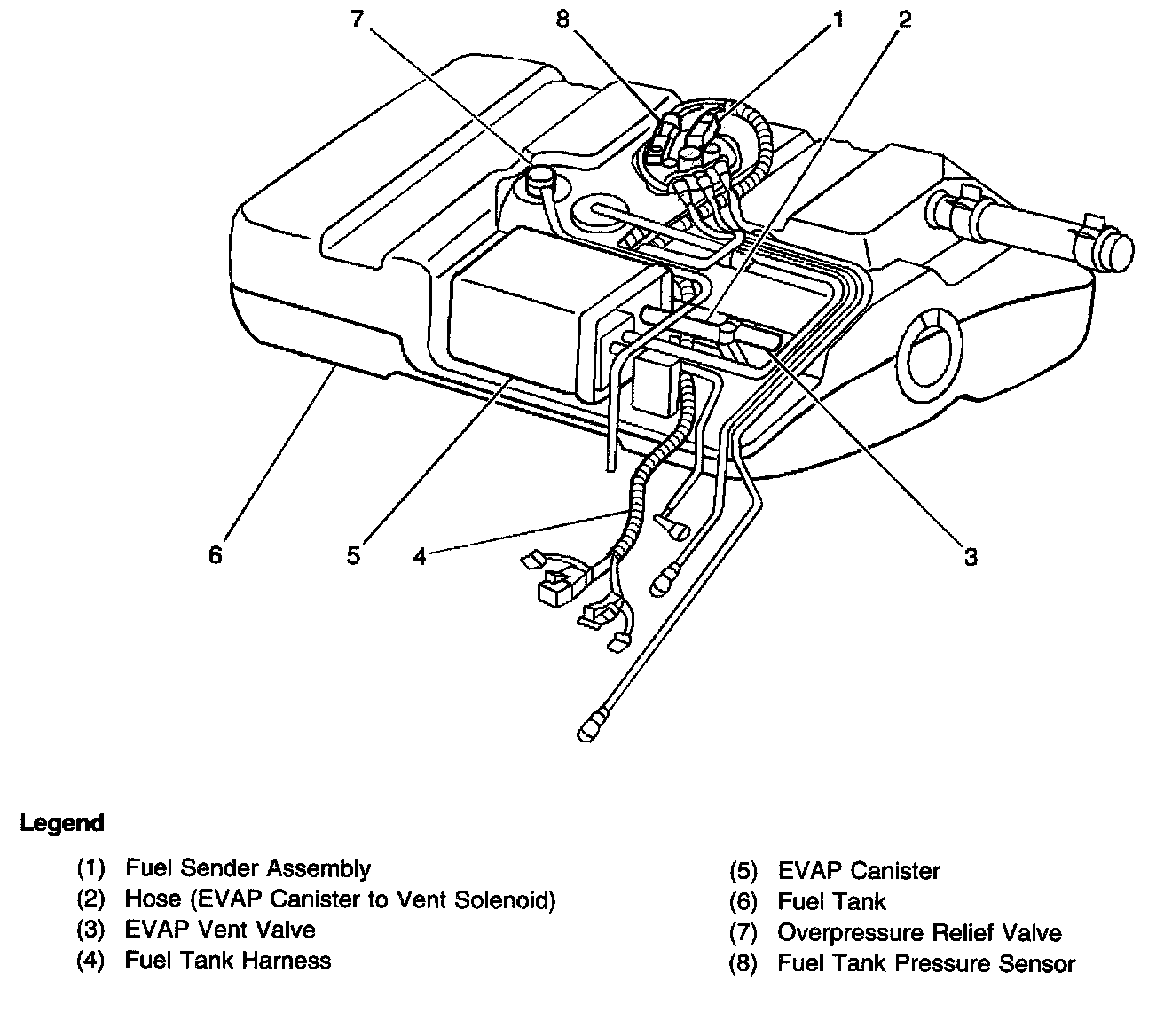 7 8 1 2

6 5 4 3

Legend

(1) Fuel Sender Assembly
(2) Hose (EVAP Canister to Vent Solenoid)
(3) EVAP Vent Valve
(4) Fuel Tank Harness

(5) EVAP Canister
(6) Fuel Tank
(7) Overpressure Relief Valve
(8) Fuel Tank Pressure Sensor