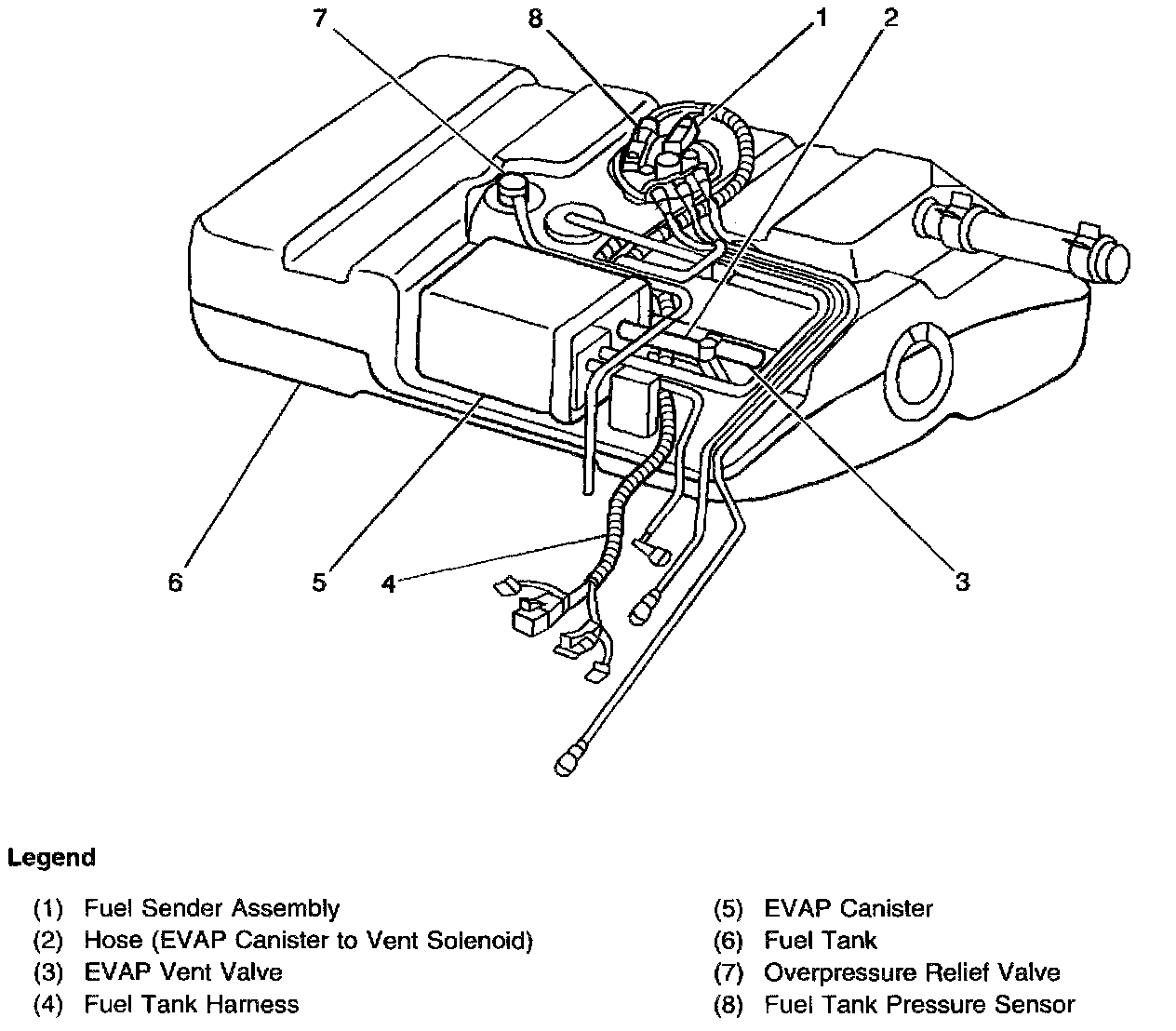 7
8
1
2
6
5
4
3

Legend

(1) Fuel Sender Assembly
(2) Hose (EVAP Canister to Vent Solenoid)
(3) EVAP Vent Valve
(4) Fuel Tank Harness

(5) EVAP Canister
(6) Fuel Tank
(7) Overpressure Relief Valve
(8) Fuel Tank Pressure Sensor