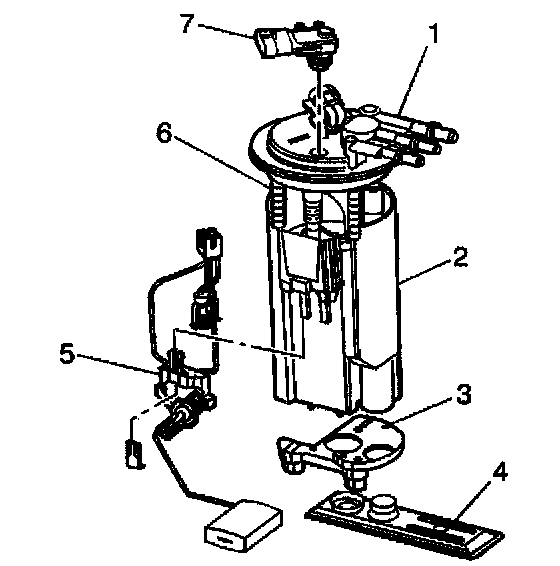 7
1
6
2
5
3
4