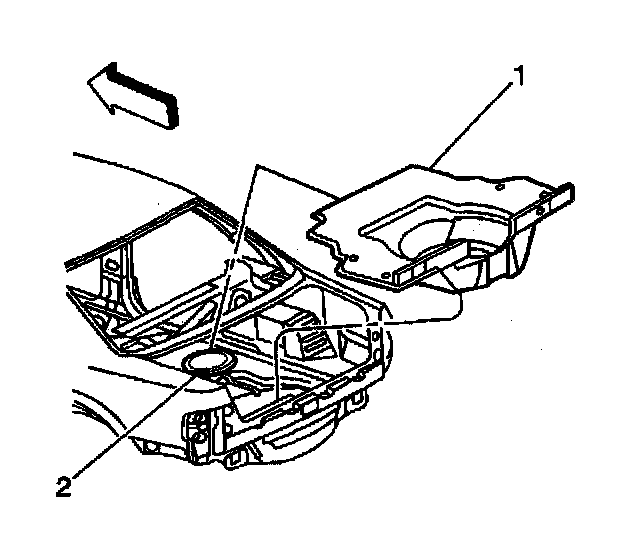 1

2