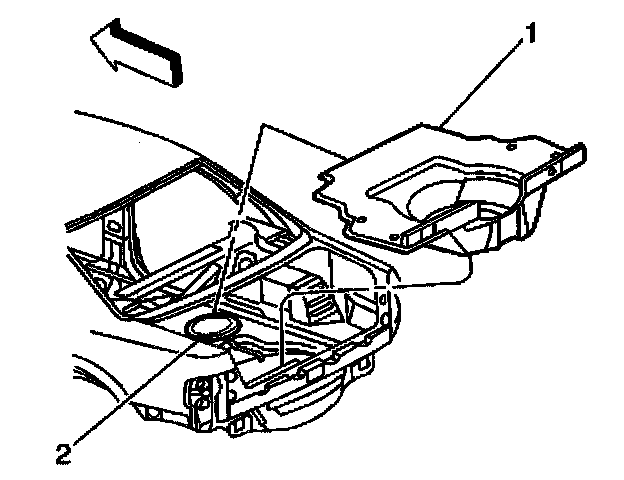 1

2