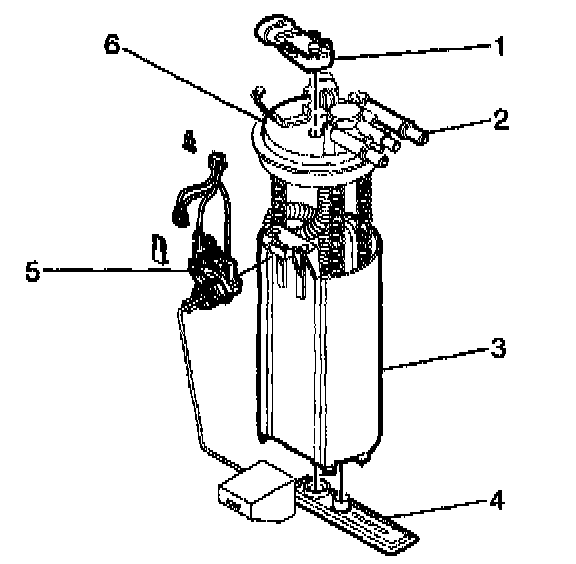 6
1
2
4
5
3
4