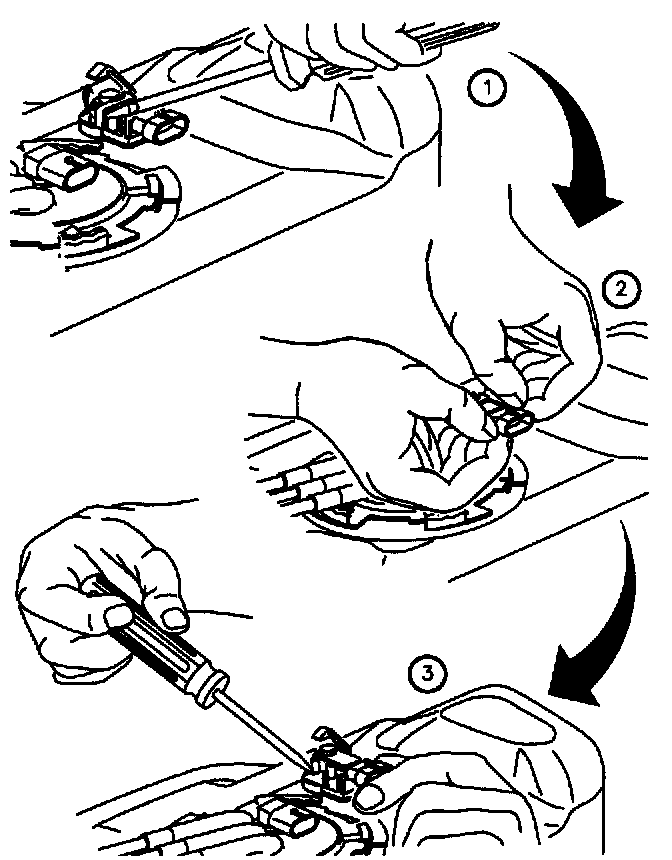 1

2

3