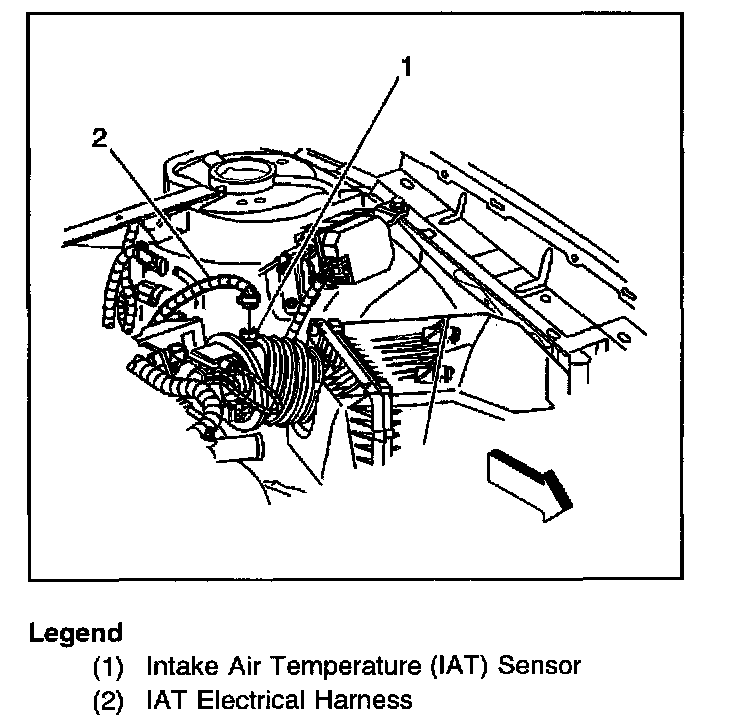 1

2

Legend

(1) Intake Air Temperature (IAT) Sensor

(2) IAT Electrical Harness