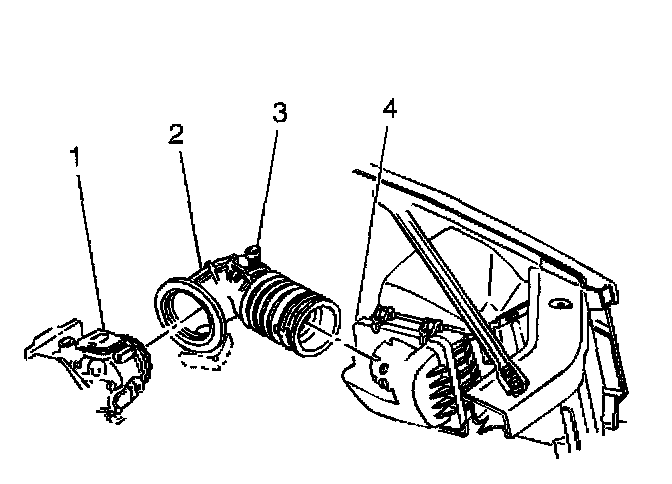 1
2
3
4