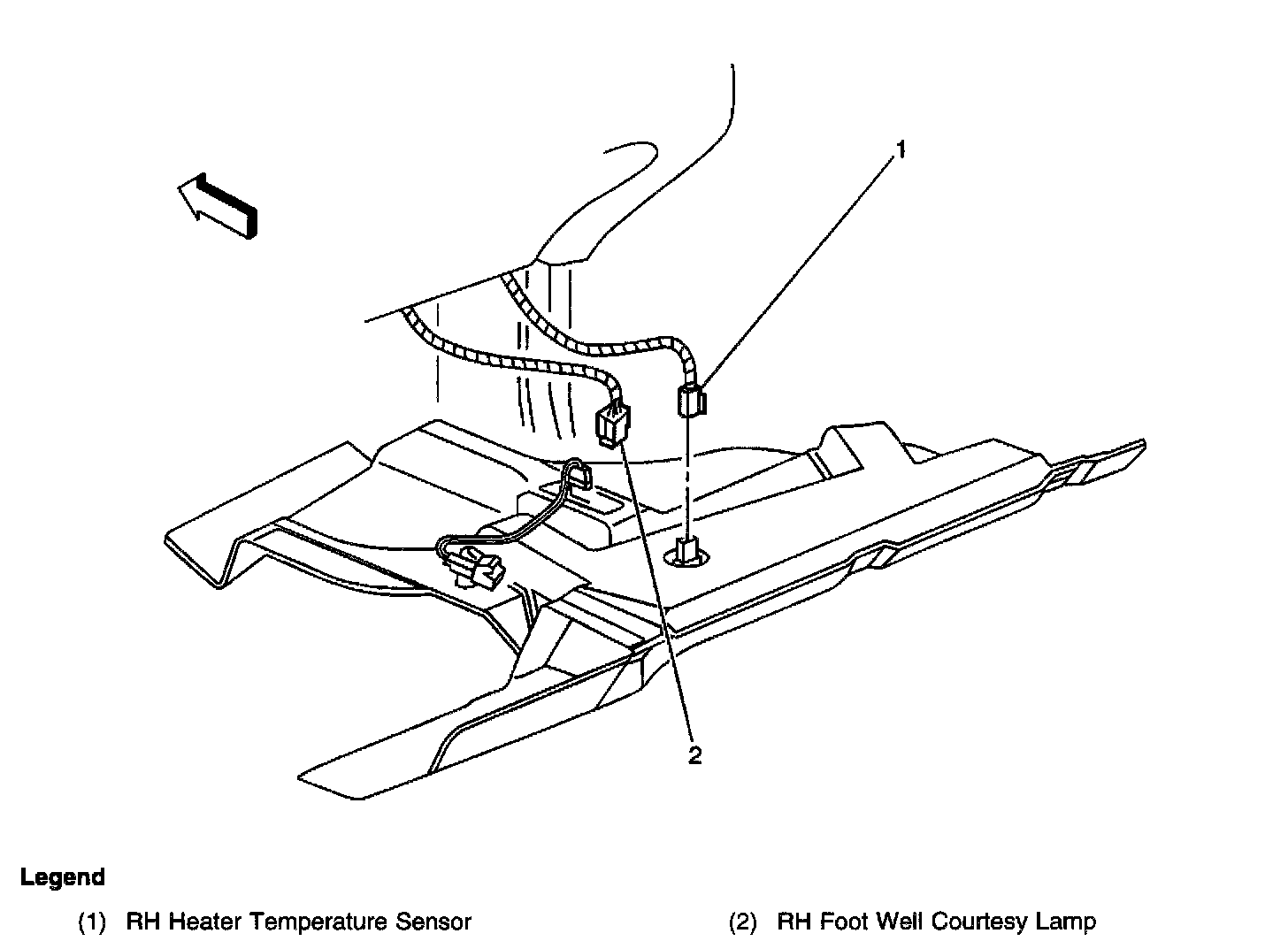 1

2

Legend

(1) RH Heater Temperature Sensor

(2) RH Foot Well Courtesy Lamp