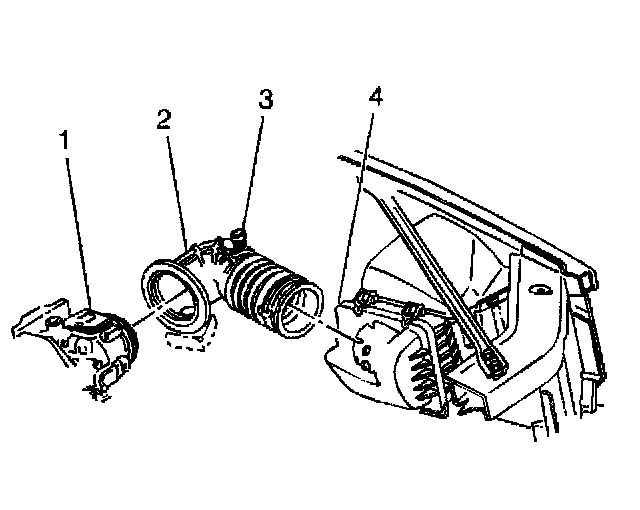 1
2
3
4