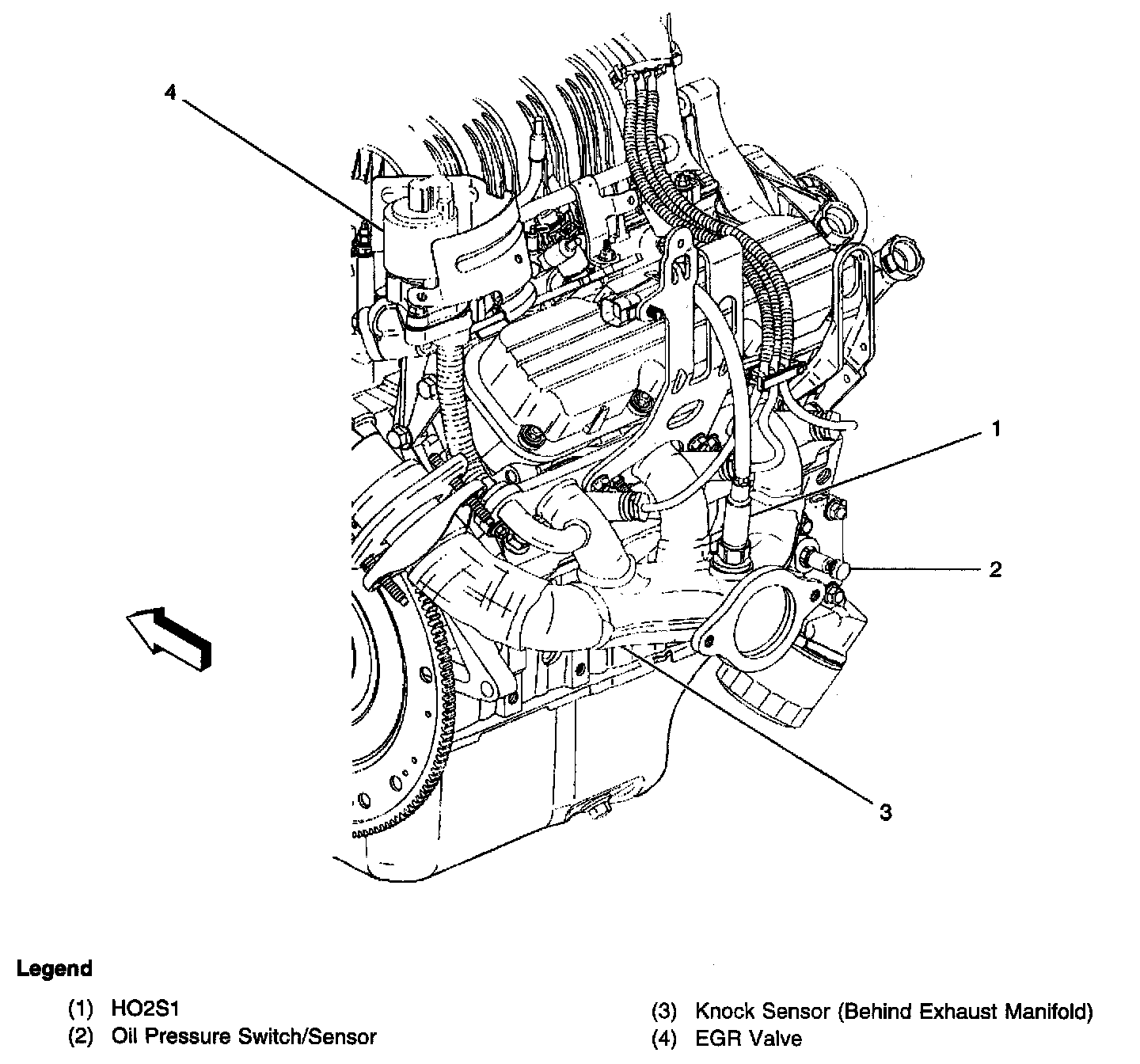 4

1

2

3

Legend

(1) HO2S1
(2) Oil Pressure Switch/Sensor

(3) Knock Sensor (Behind Exhaust Manifold)
(4) EGR Valve