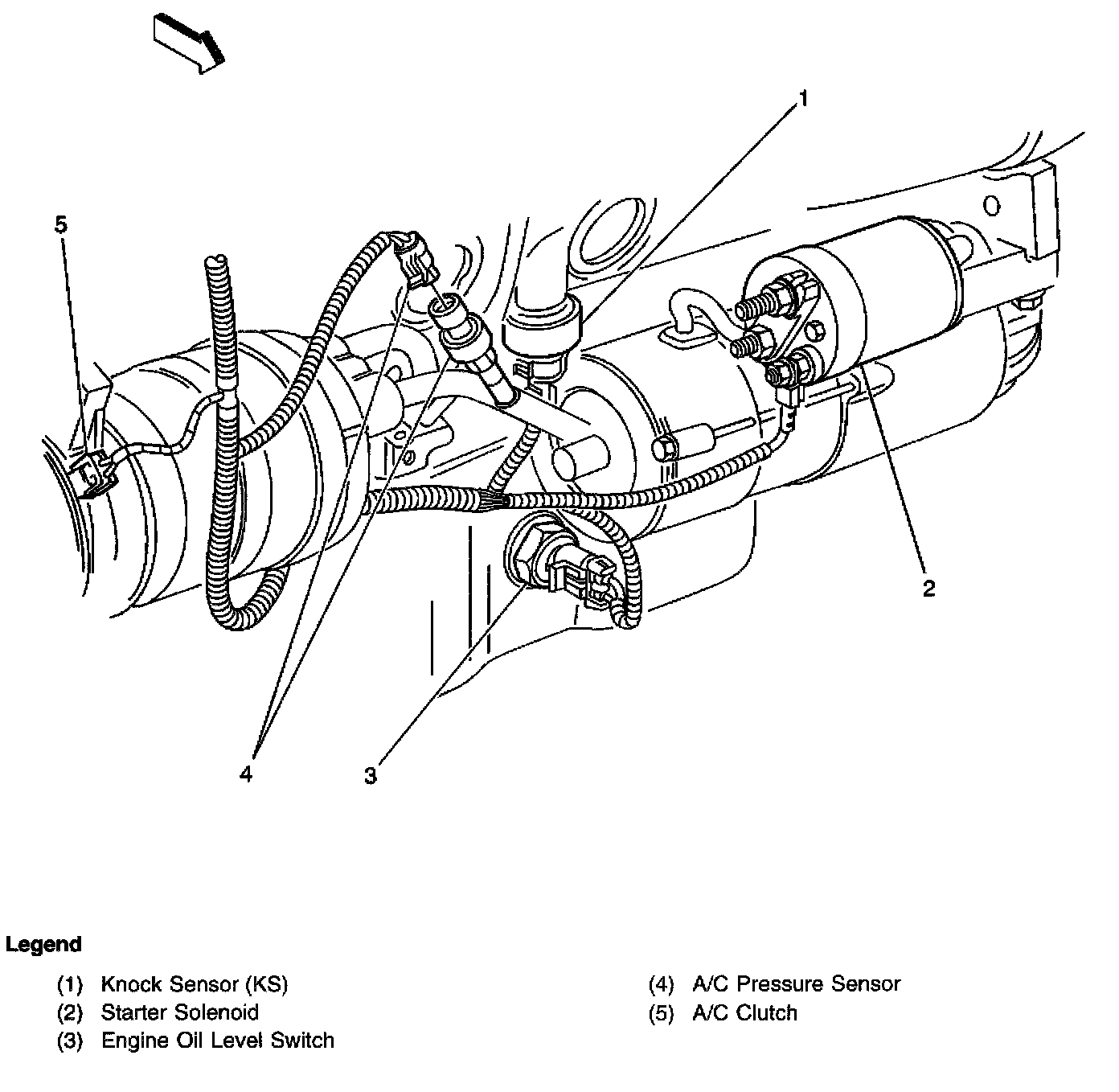 1

5

2

4

3

Legend

(1) Knock Sensor (KS)
(2) Starter Solenoid
(3) Engine Oil Level Switch

(4) A/C Pressure Sensor
(5) A/C Clutch