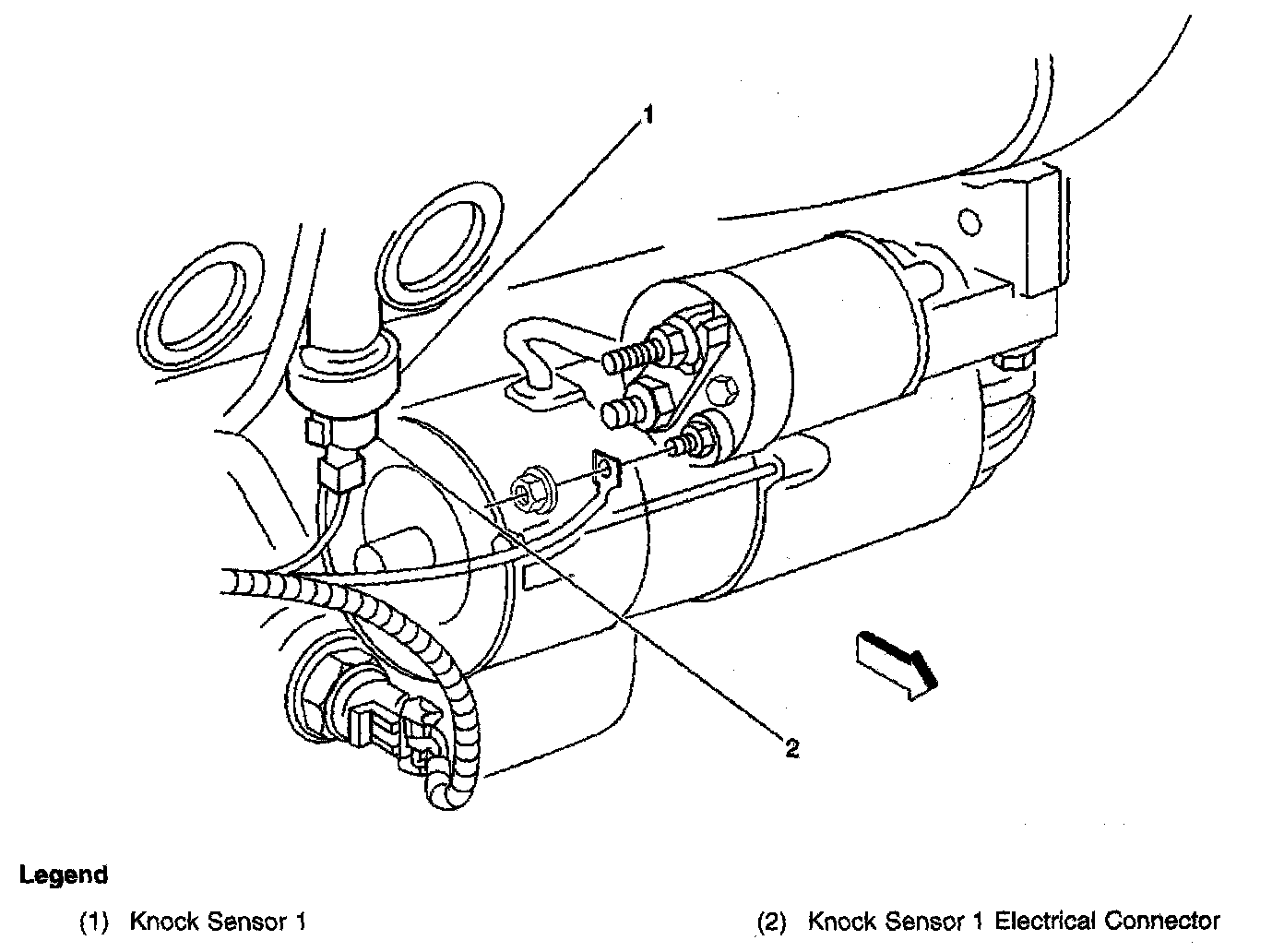 1

2

Legend

(1) Knock Sensor 1

(2) Knock Sensor 1 Electrical Connector