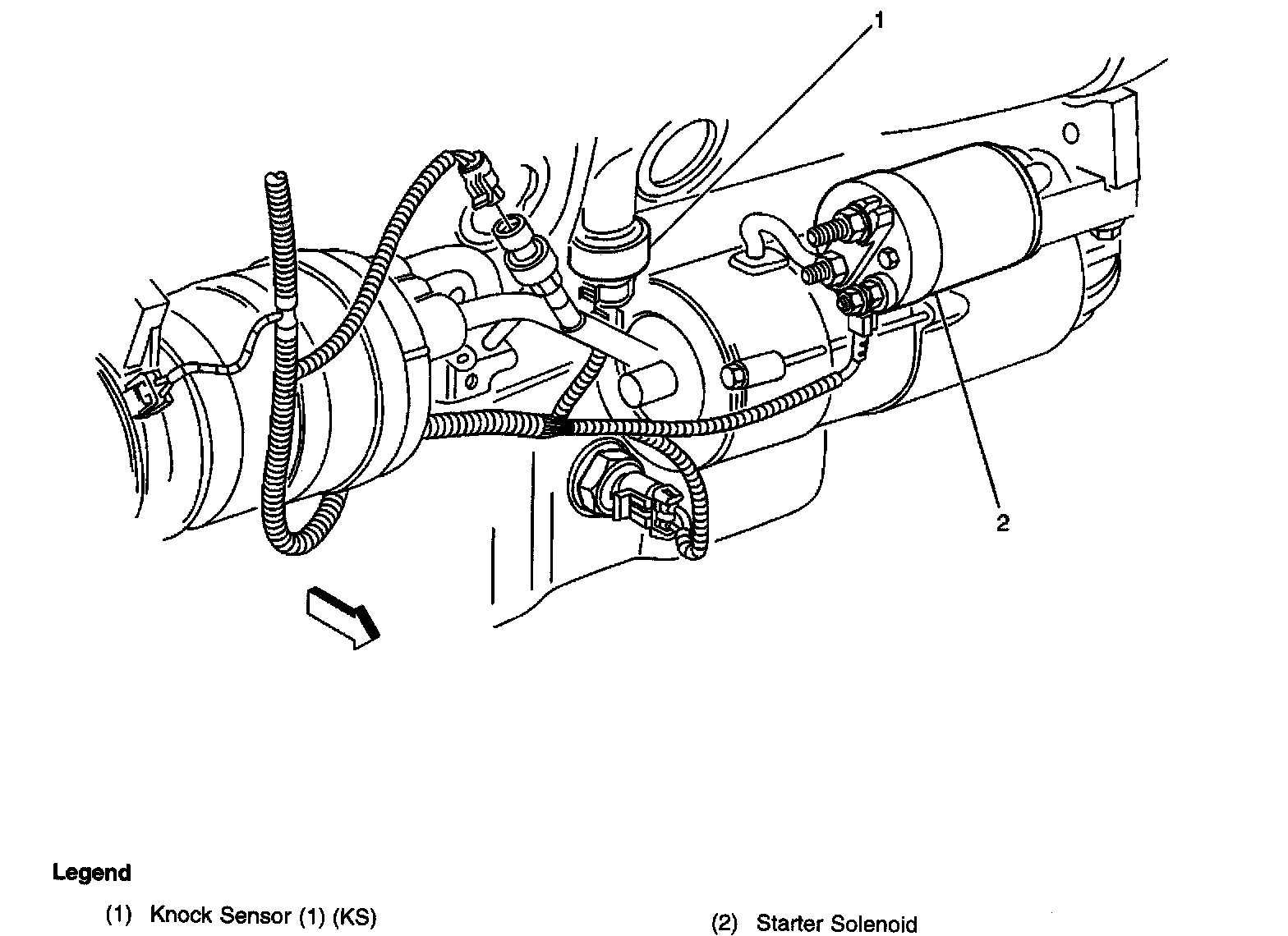 1

2

Legend

(1) Knock Sensor (1) (KS)

(2) Starter Solenoid