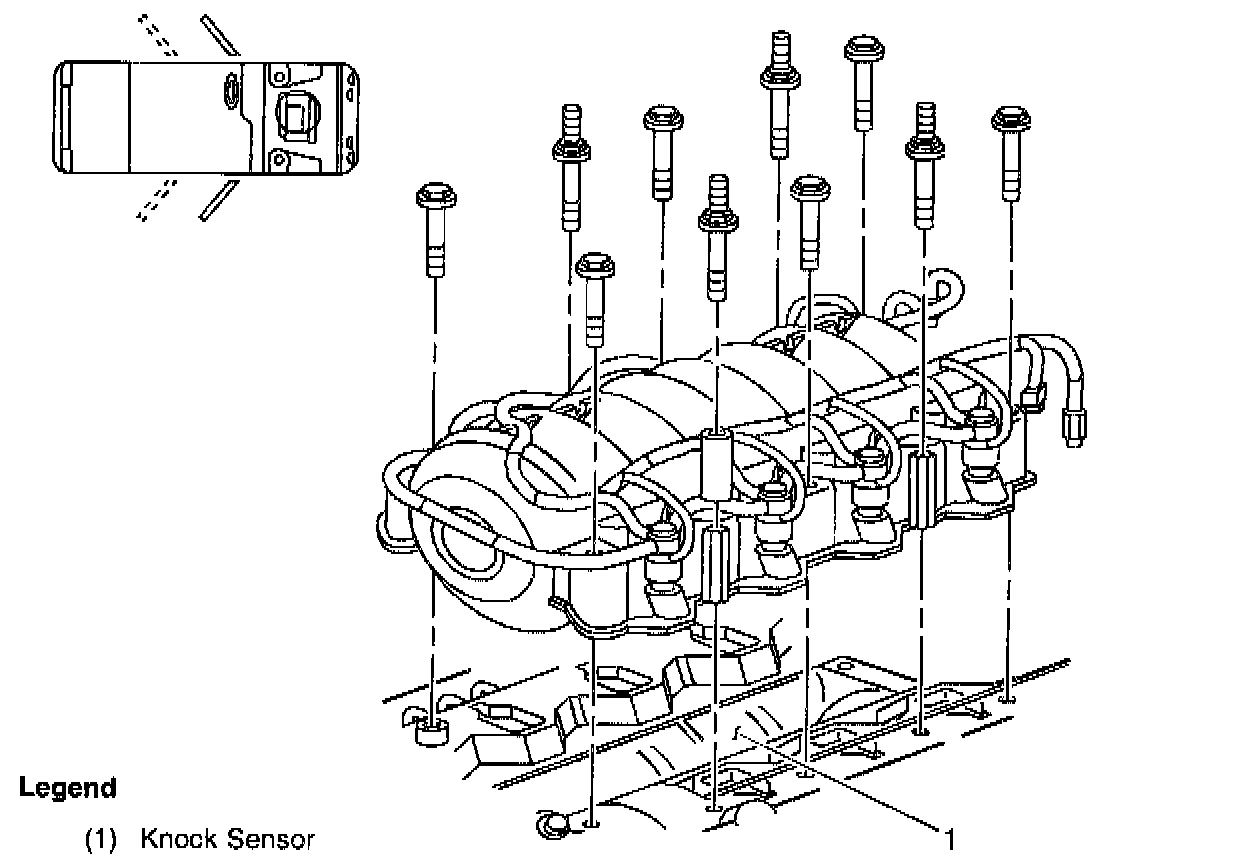 1

Legend

(1) Knock Sensor