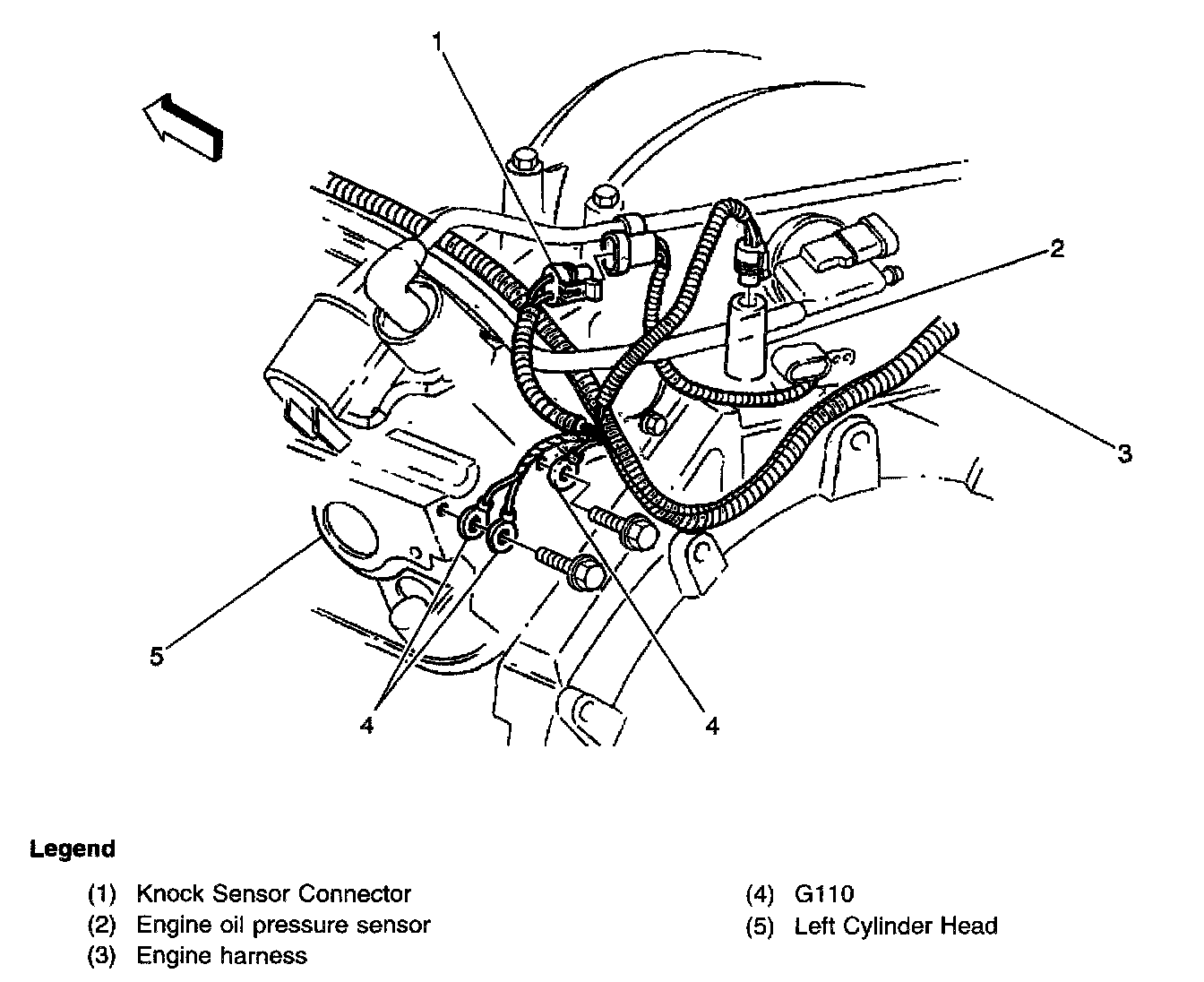 1
2
3
5
4
4

Legend

(1) Knock Sensor Connector
(2) Engine oil pressure sensor
(3) Engine harness

(4) G110
(5) Left Cylinder Head