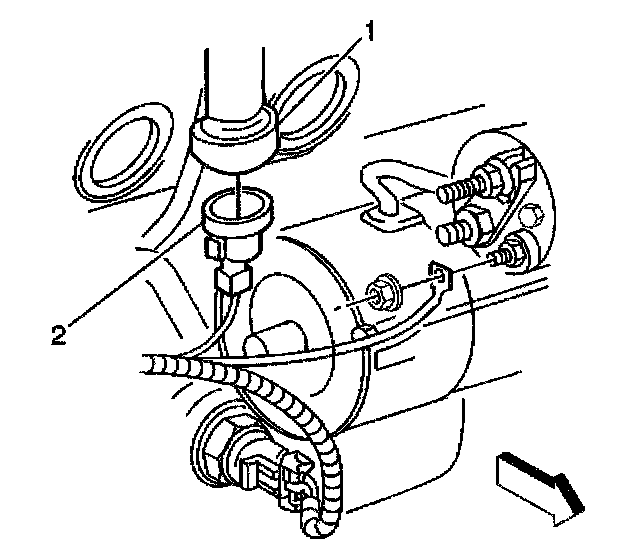 1

2