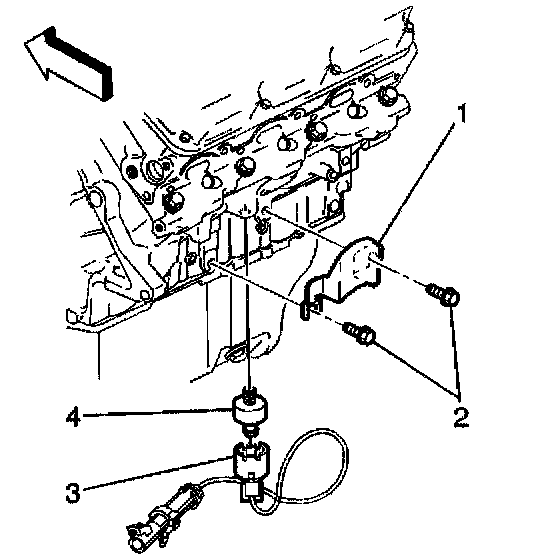 1
2
4
3