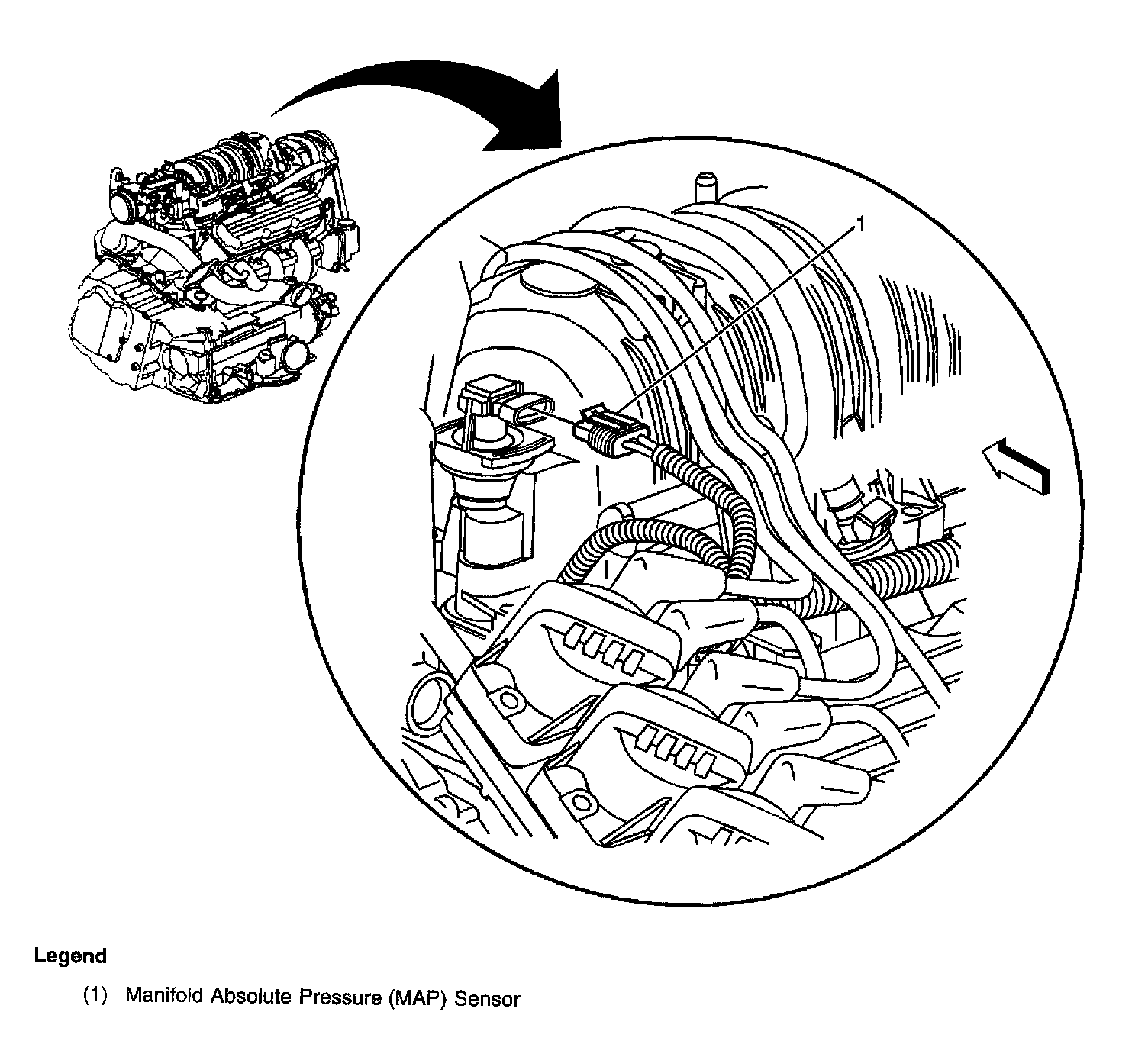 1

Legend

(1) Manifold Absolute Pressure (MAP) Sensor