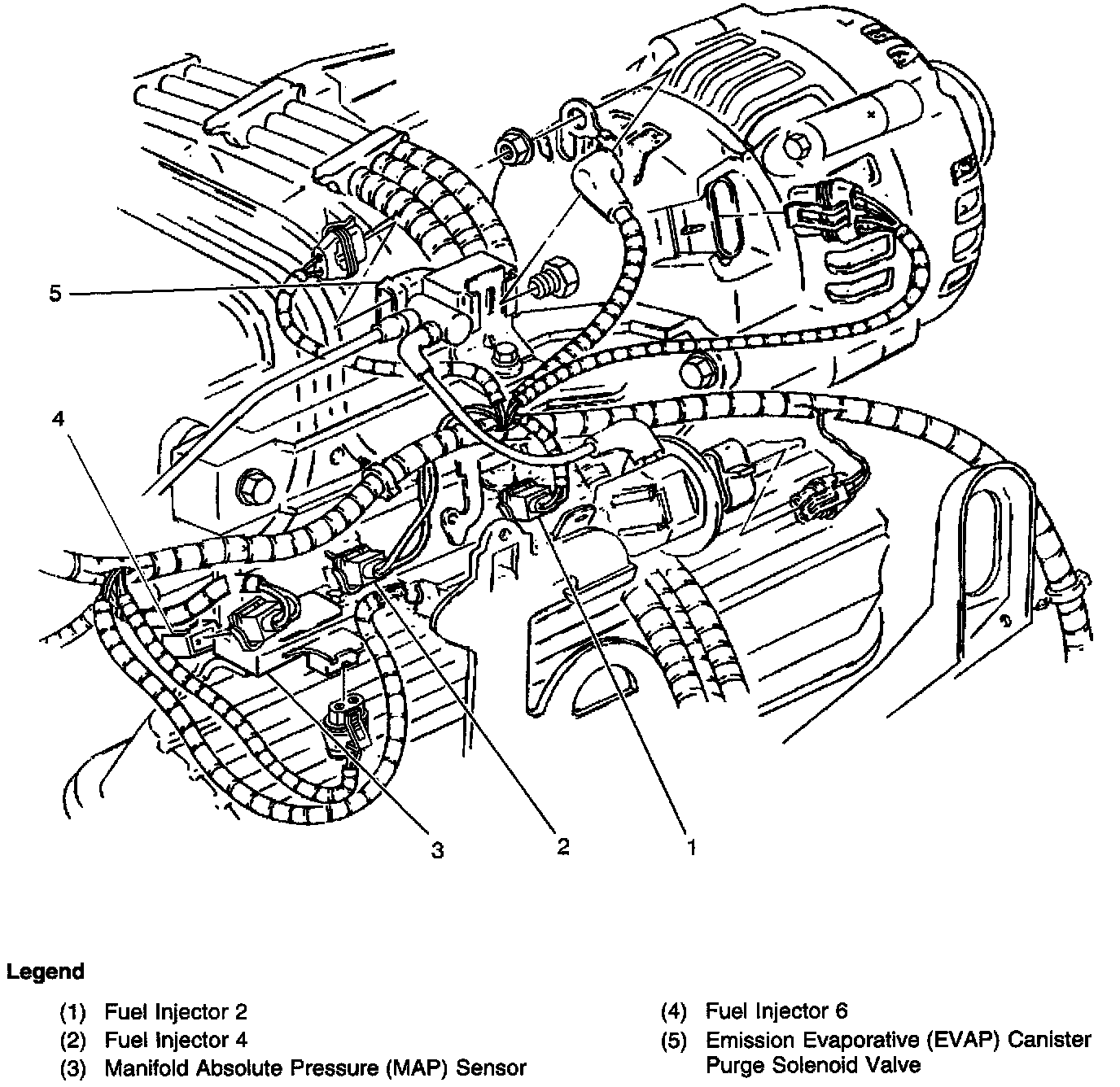 5

4

3

2

1

Legend

(1) Fuel Injector 2
(2) Fuel Injector 4
(3) Manifold Absolute Pressure (MAP) Sensor

(4) Fuel Injector 6
(5) Emission Evaporative (EVAP) Canister Purge Solenoid Valve