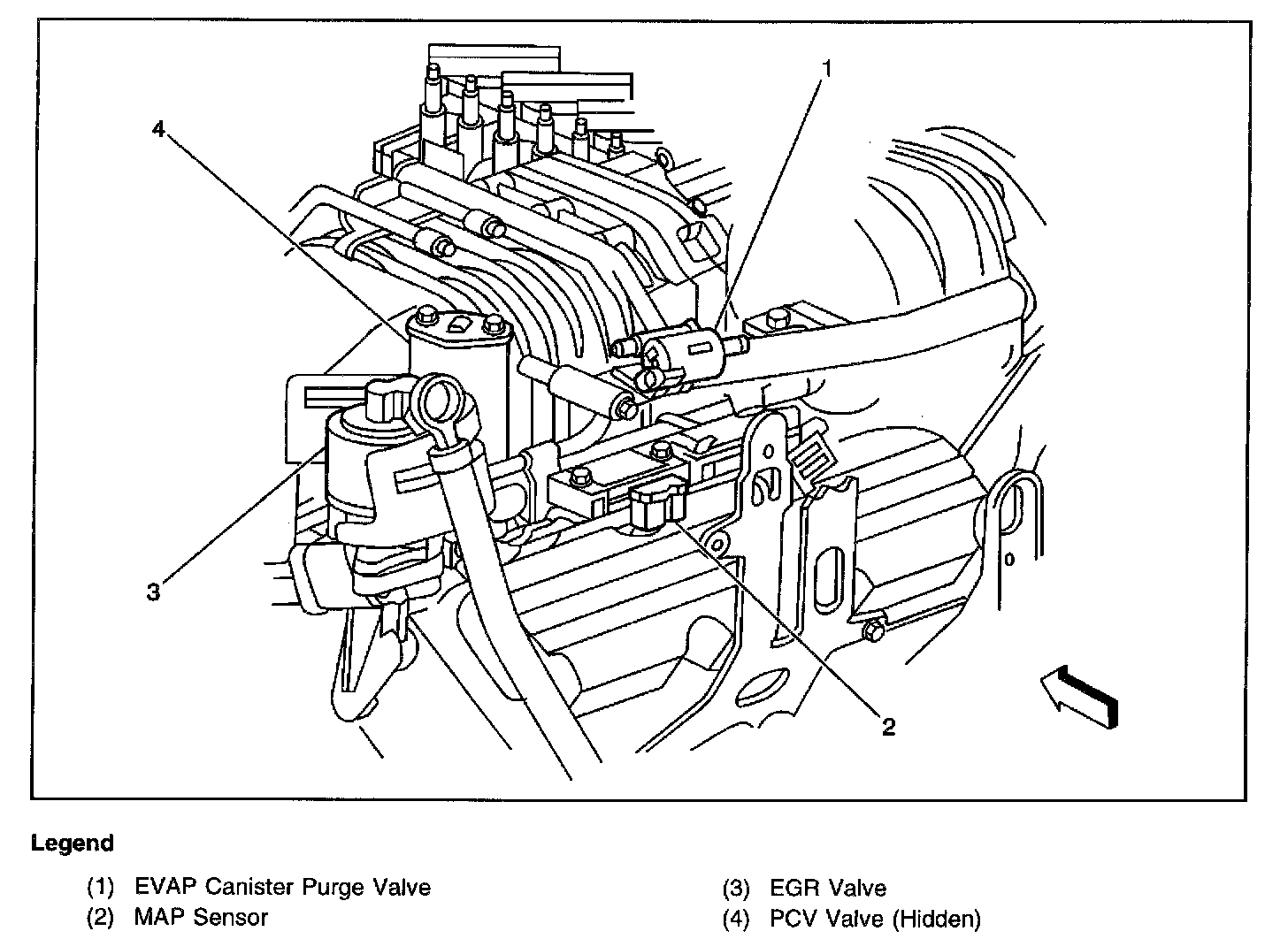 1
4
3
2

Legend

(1) EVAP Canister Purge Valve
(2) MAP Sensor

(3) EGR Valve
(4) PCV Valve (Hidden)