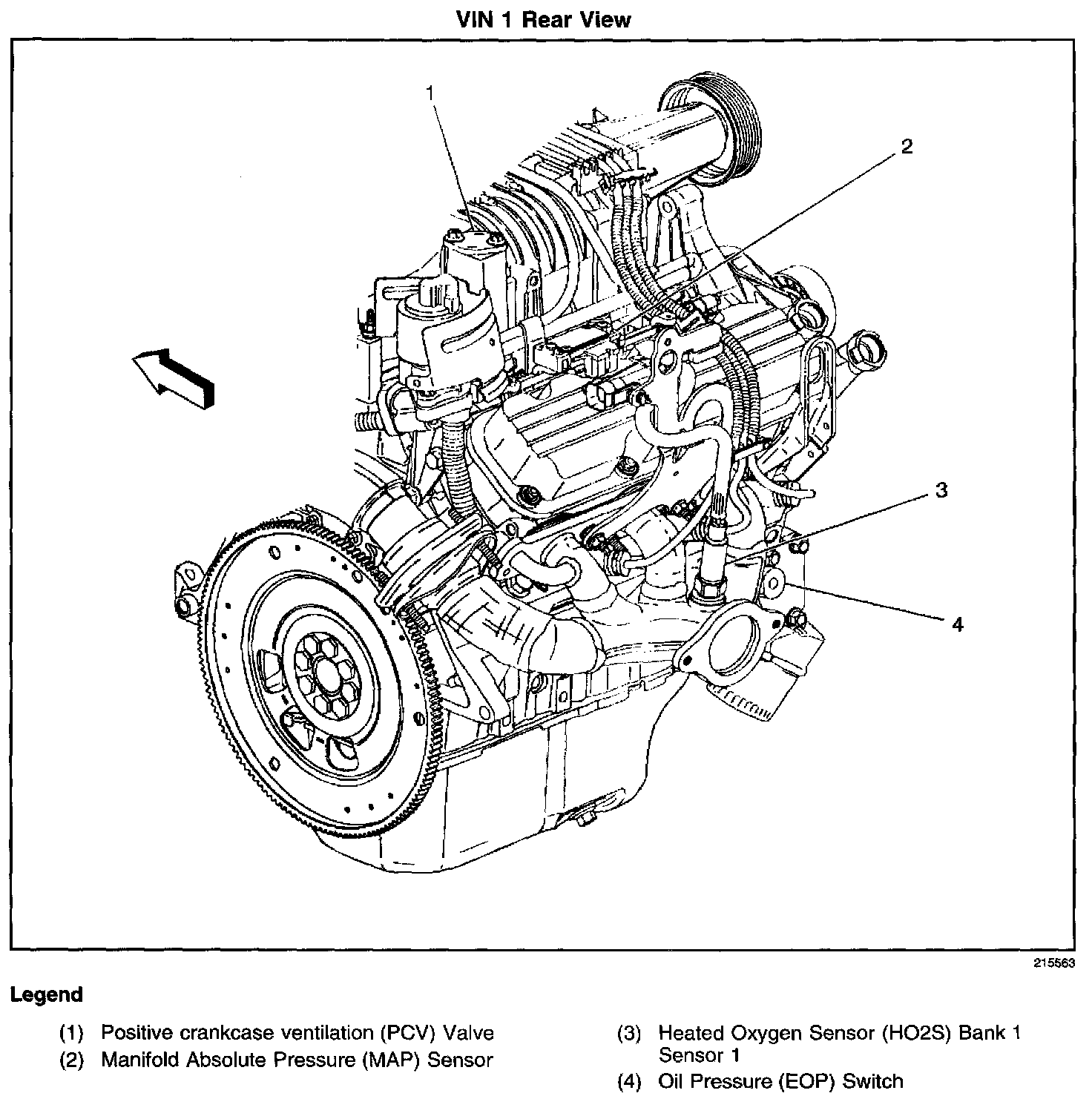 VIN 1 Rear View

1

2

3

4

215563

Legend

(1) Positive crankcase ventilation (PCV) Valve

(2) Manifold Absolute Pressure (MAP) Sensor

(3) Heated Oxygen Sensor (HO2S) Bank 1 Sensor 1

(4) Oil Pressure (EOP) Switch