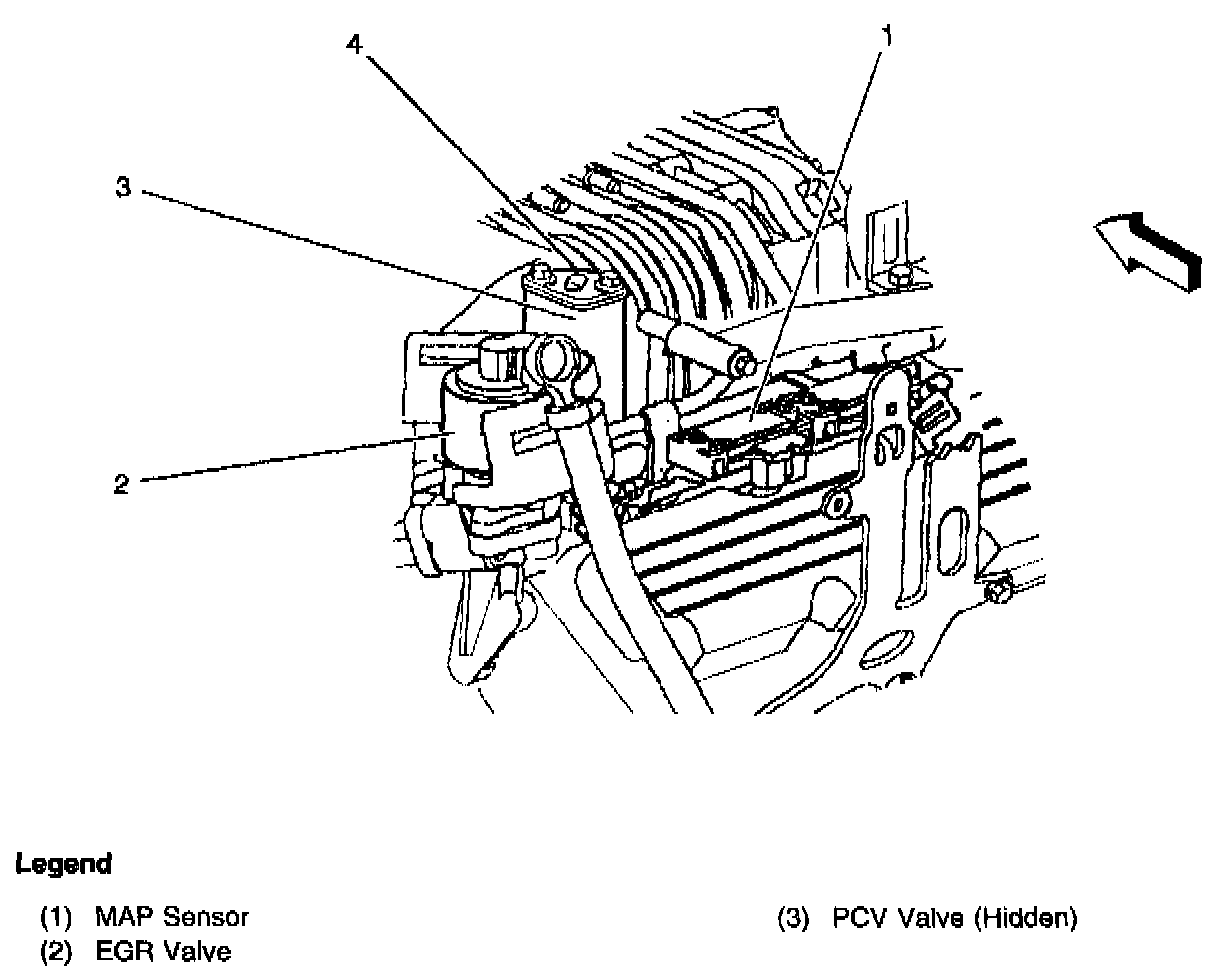 4

1

3

2

Legend

(1) MAP Sensor

(2) EGR Valve

(3) PCV Valve (Hidden)