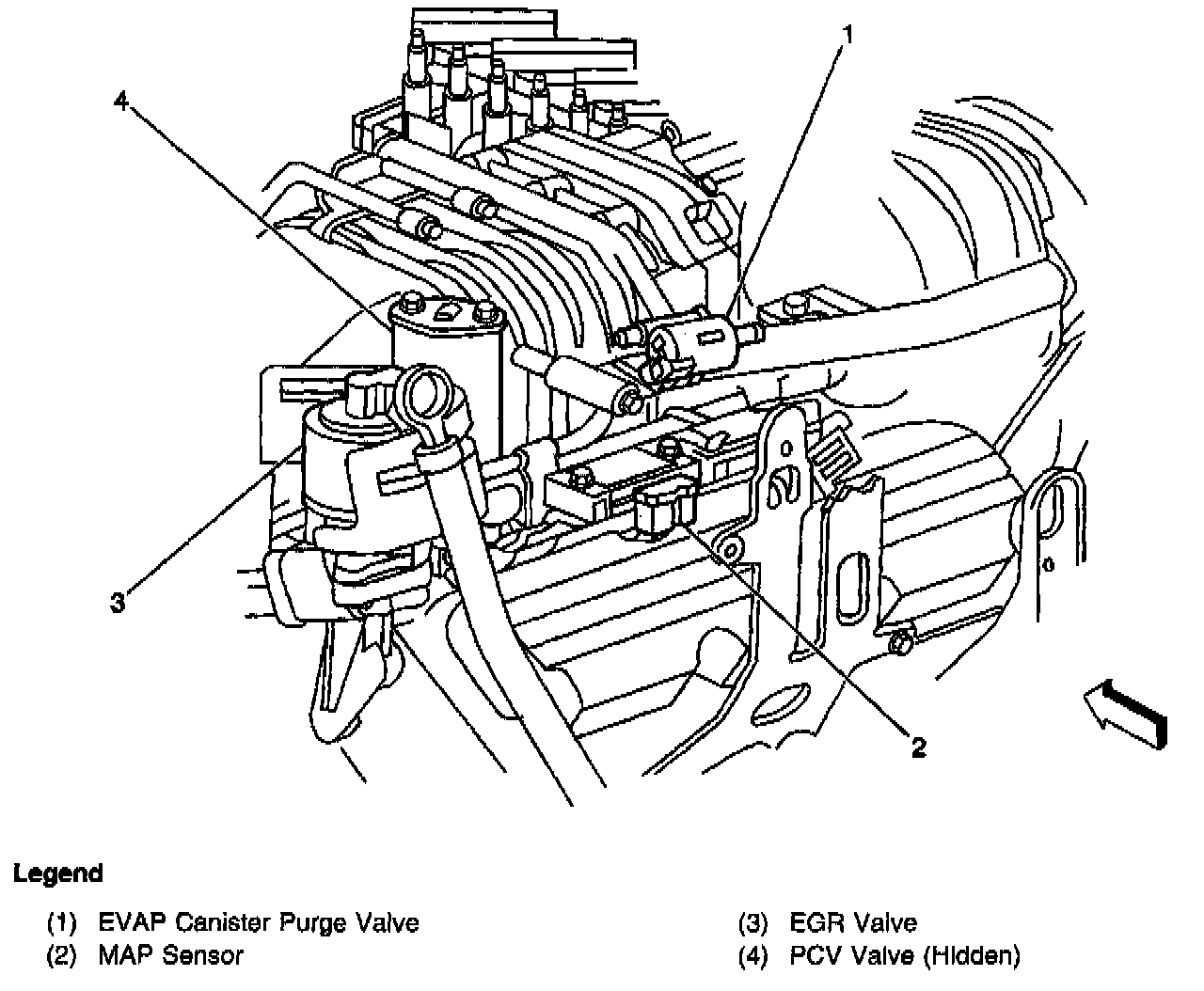 1
4
3
2

Legend

(1) EVAP Canister Purge Valve
(2) MAP Sensor

(3) EGR Valve
(4) PCV Valve (Hidden)