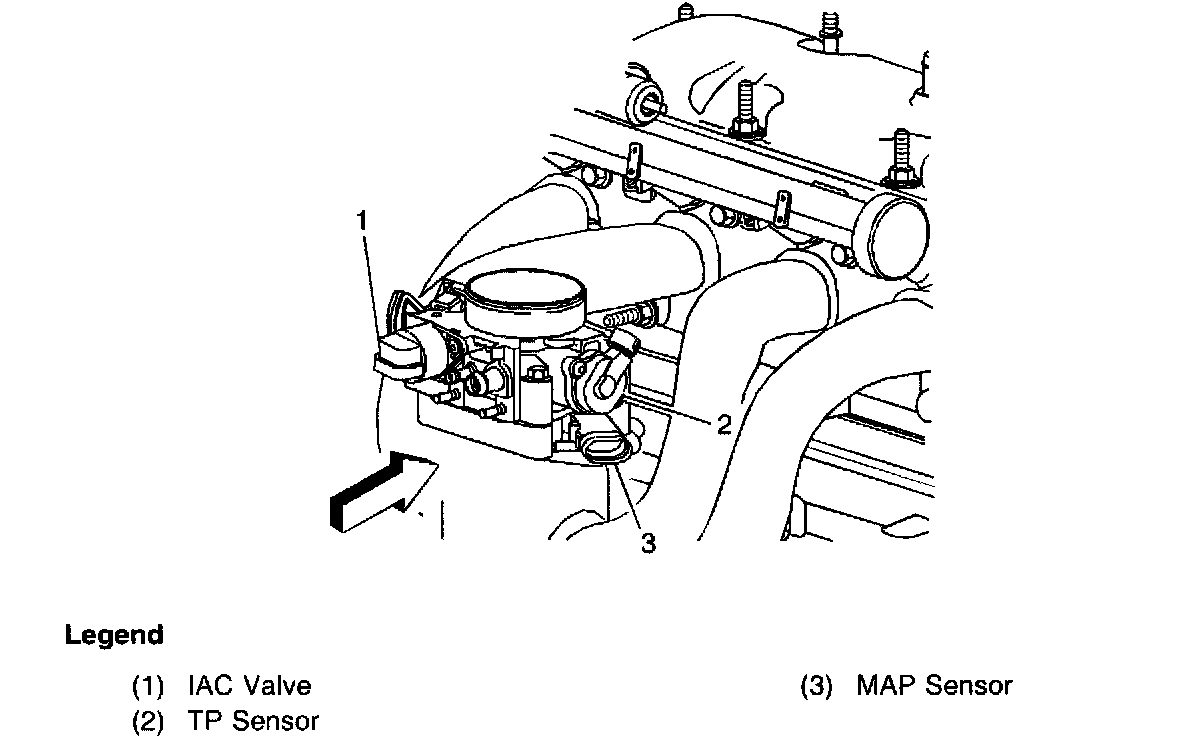 1

2

3

Legend

(1) IAC Valve
(2) TP Sensor

(3) MAP Sensor