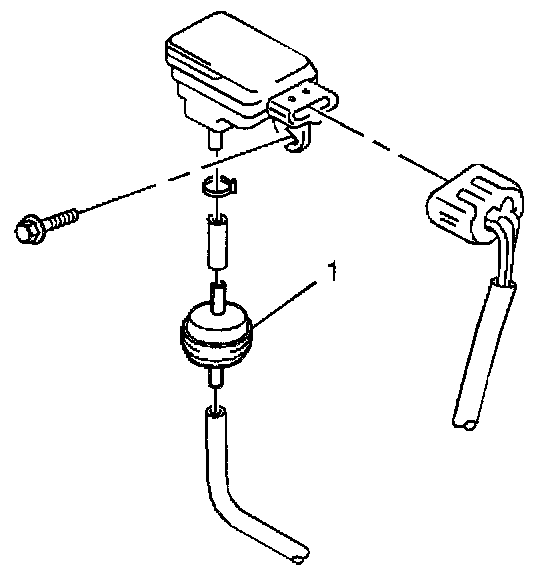 1