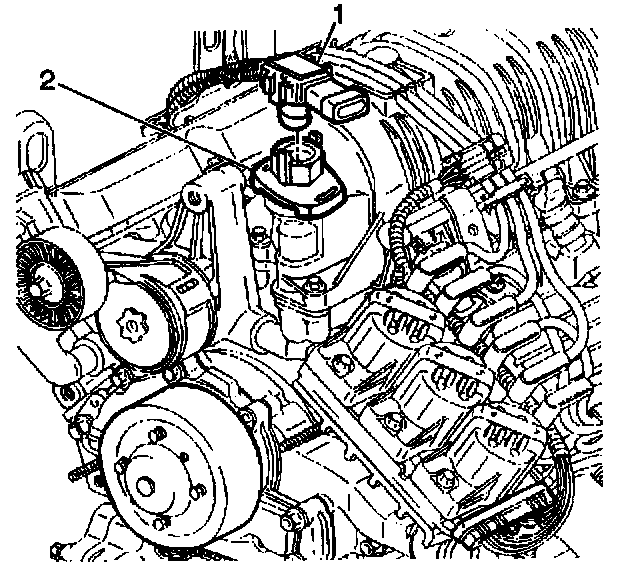 1
2