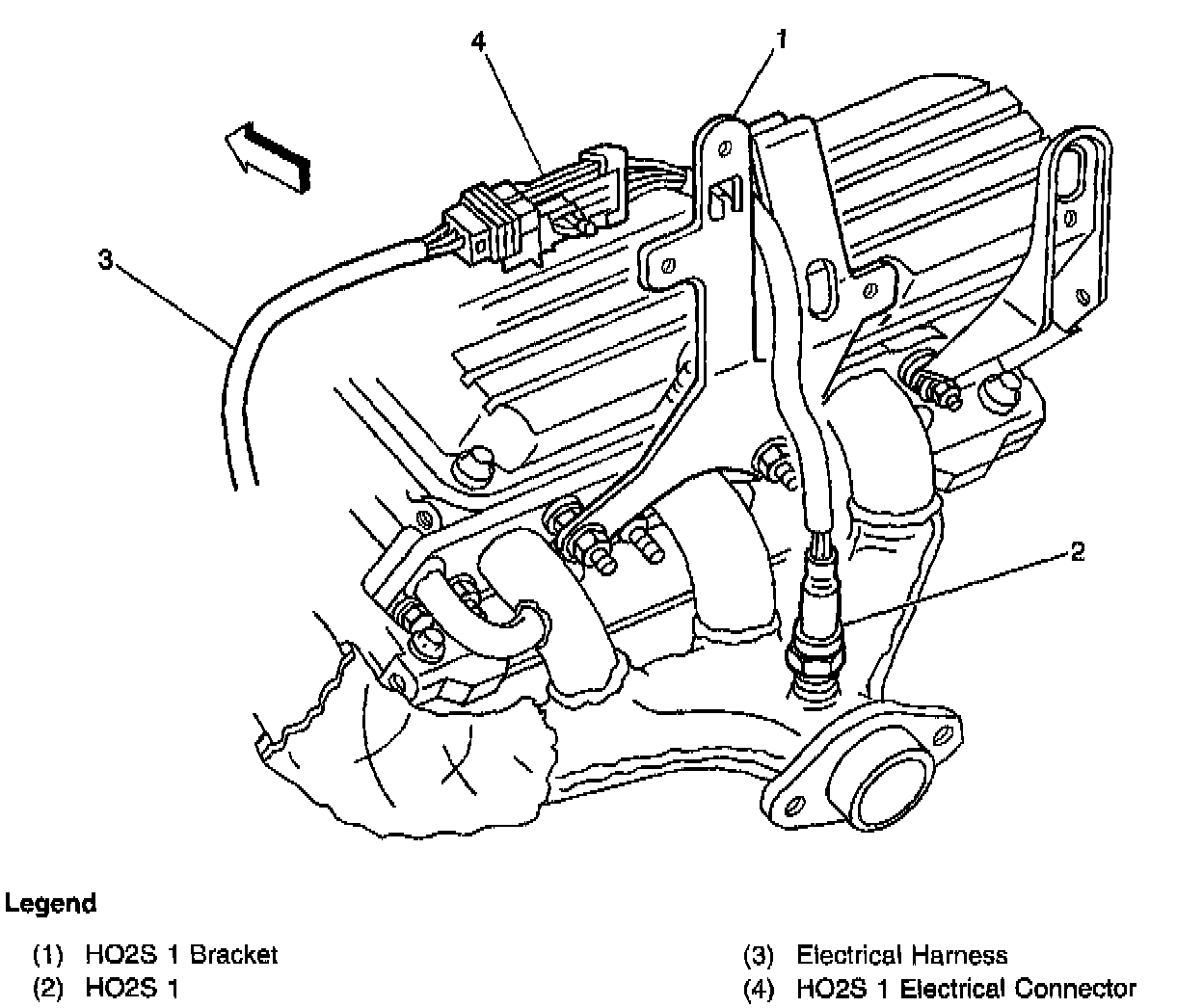 4

1

3

2

Legend

(1) HO2S 1 Bracket
(2) HO2S 1

(3) Electrical Harness
(4) HO2S 1 Electrical Connector