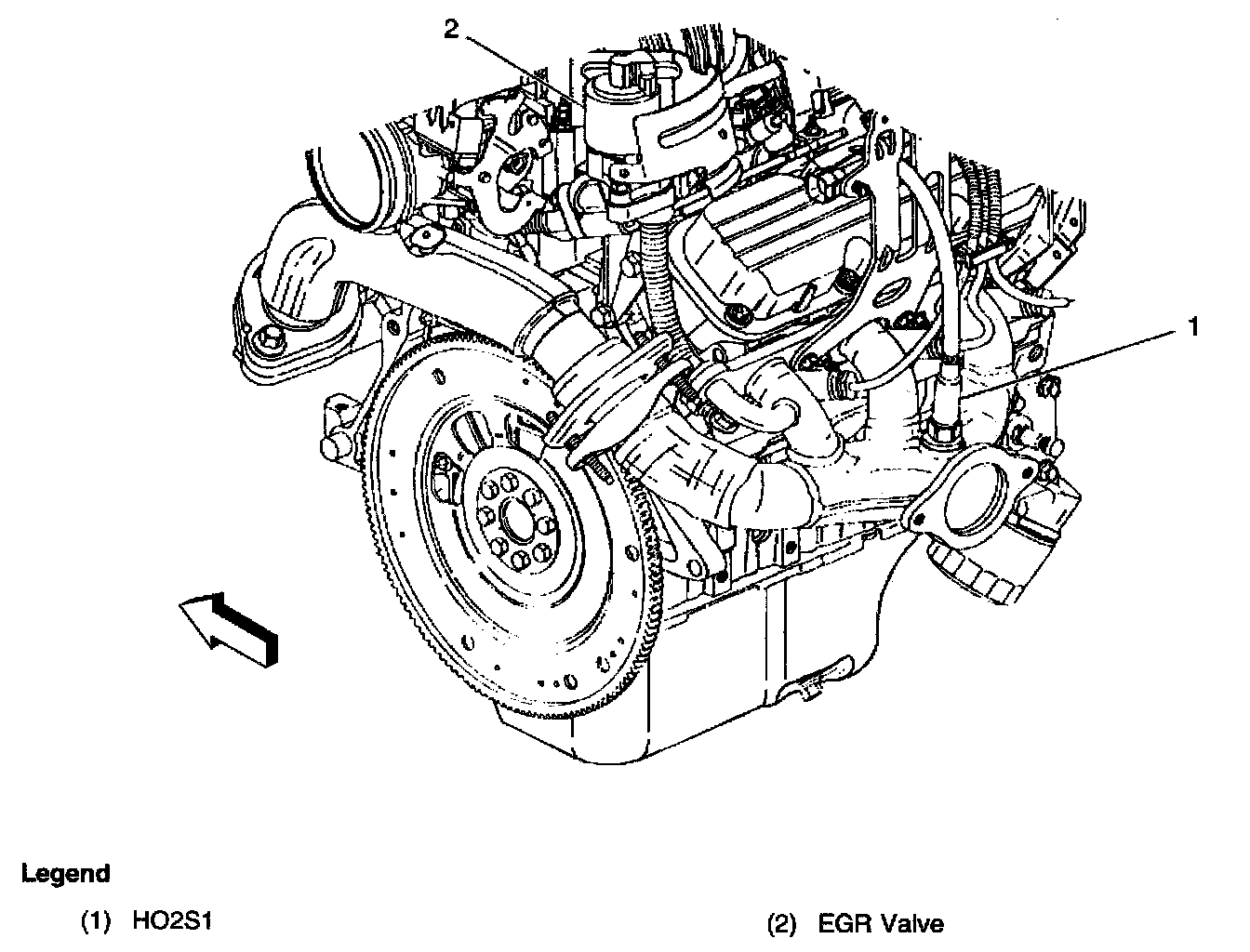 2

1

Legend

(1) HO2S1

(2) EGR Valve