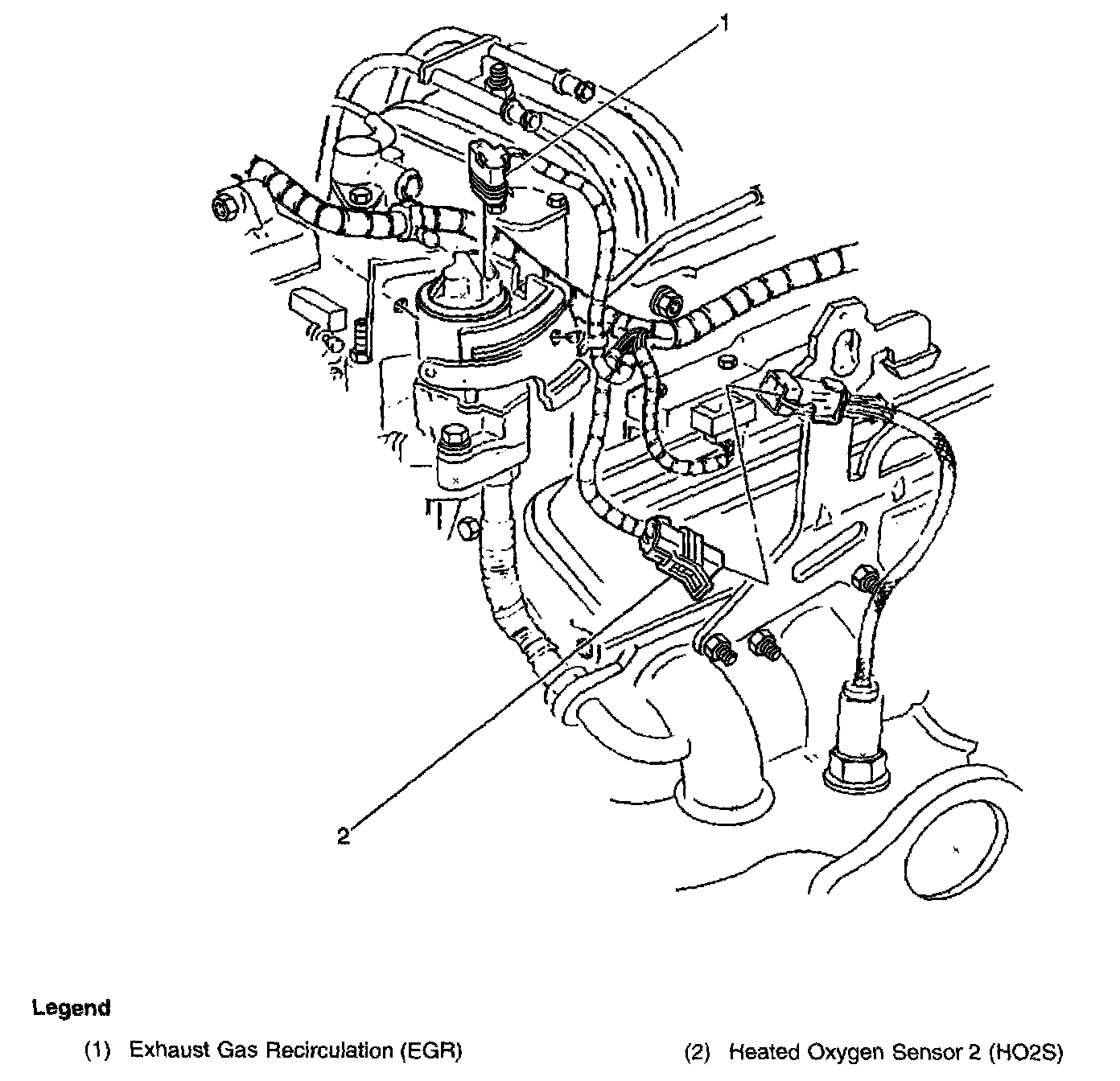 1

2

Legend

(1) Exhaust Gas Recirculation (EGR)

(2) Heated Oxygen Sensor 2 (HO2S)